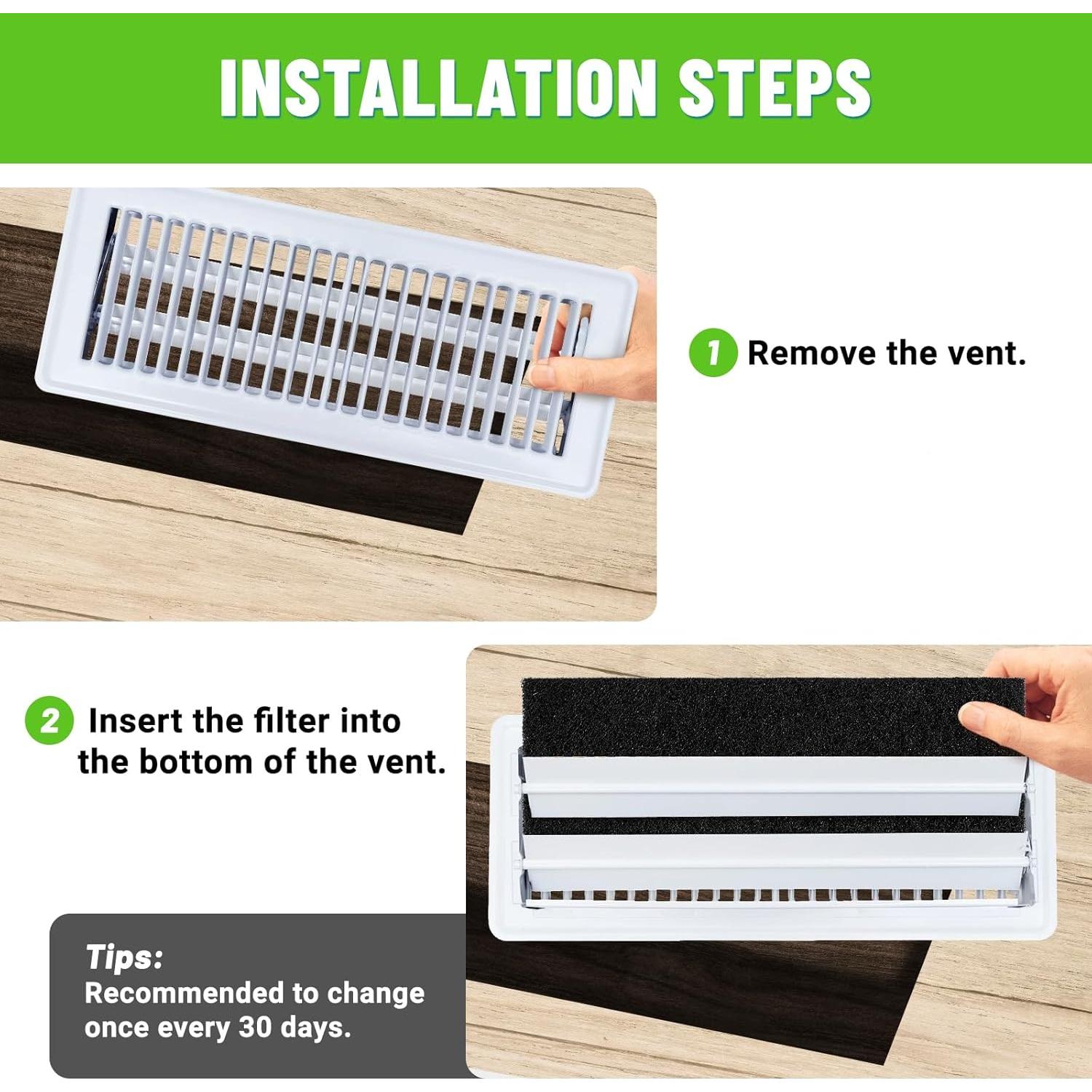 INSTALLATION STEPS

1 Remove the vent.

2 Insert the filter into the bottom of the vent.

Tips:
Recommended to change once every 30 days.