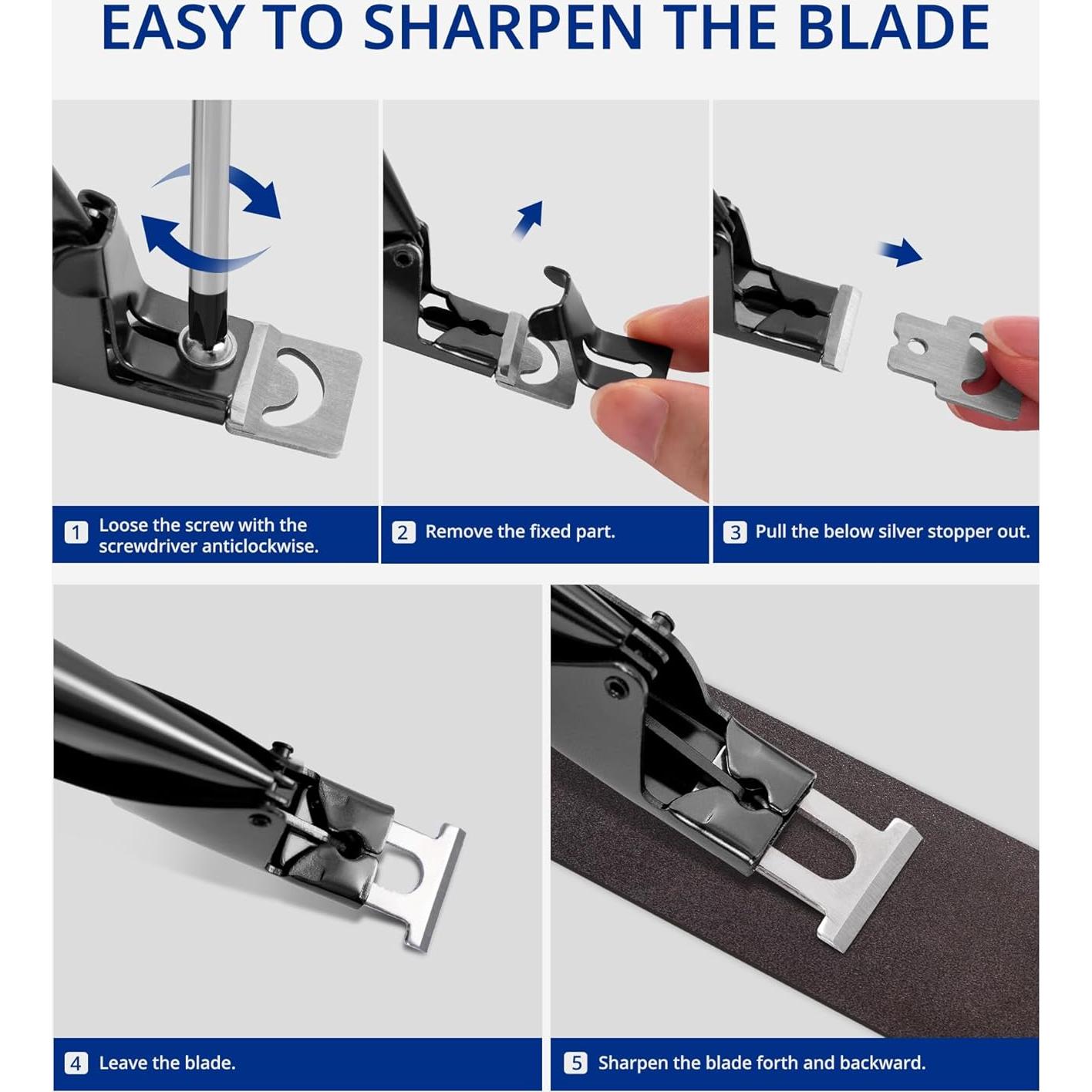 EASY TO SHARPEN THE BLADE

1 Loose the screw with the screwdriver anticlockwise.

2 Remove the fixed part.

3 Pull the below silver stopper out.

4 Leave the blade.

5 Sharpen the blade forth and backward.