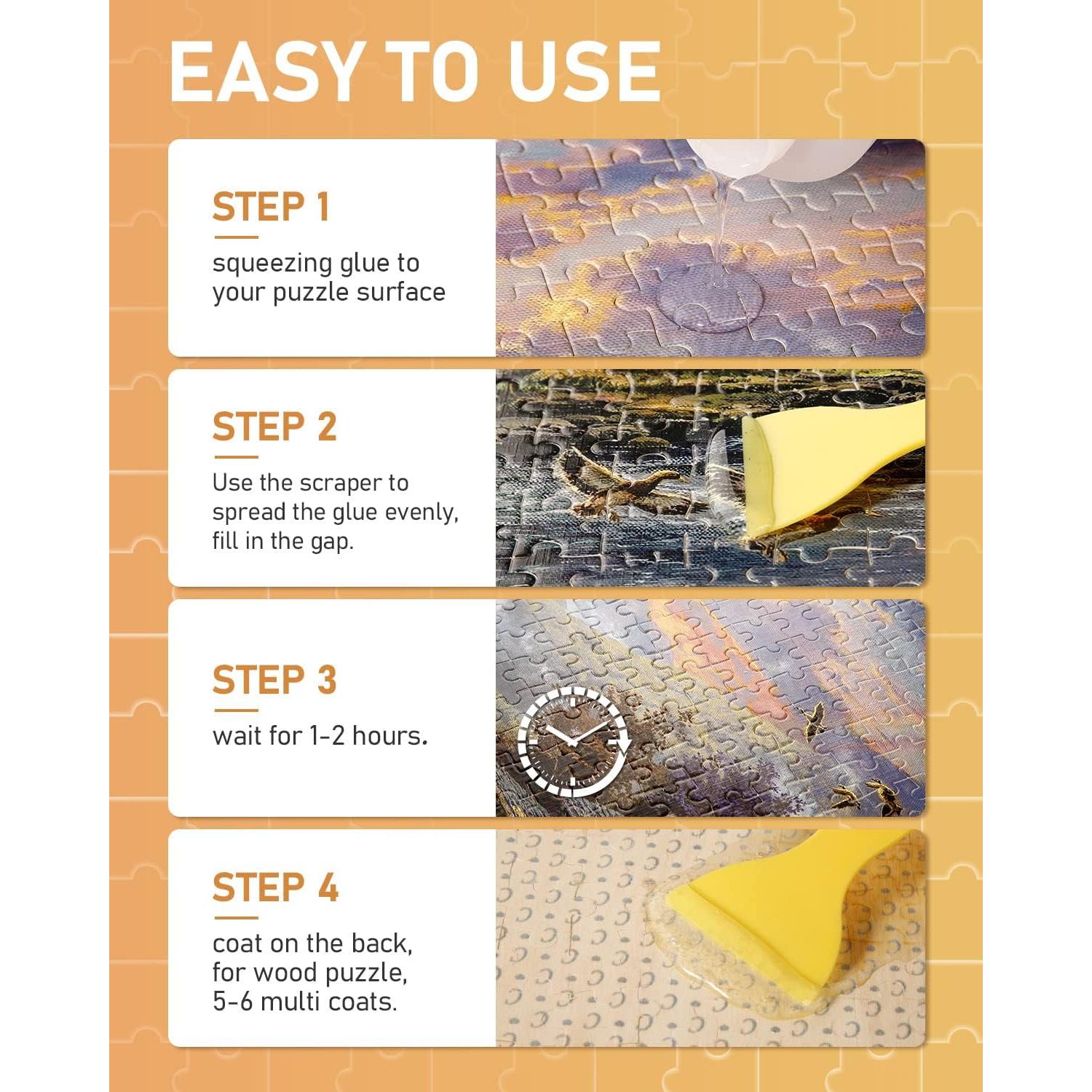 EASY TO USE

STEP 1

squeezing glue to your puzzle surface

STEP 2

Use the scraper to spread the glue evenly, fill in the gap.

STEP 3

wait for 1-2 hours.

STEP 4

coat on the back, for wood puzzle, 5-6 multi coats.