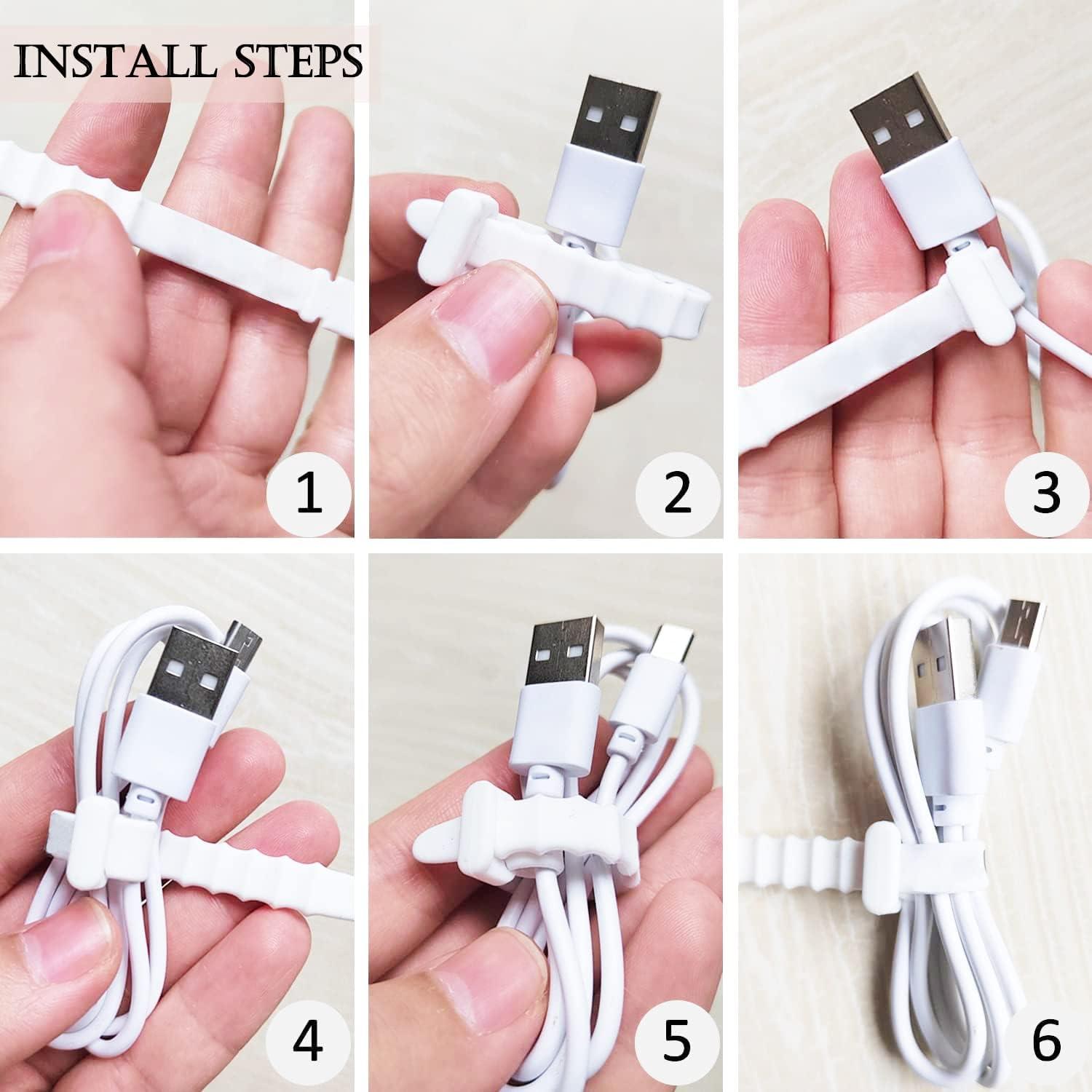 INSTALL STEPS

1

2

3

4

5

6