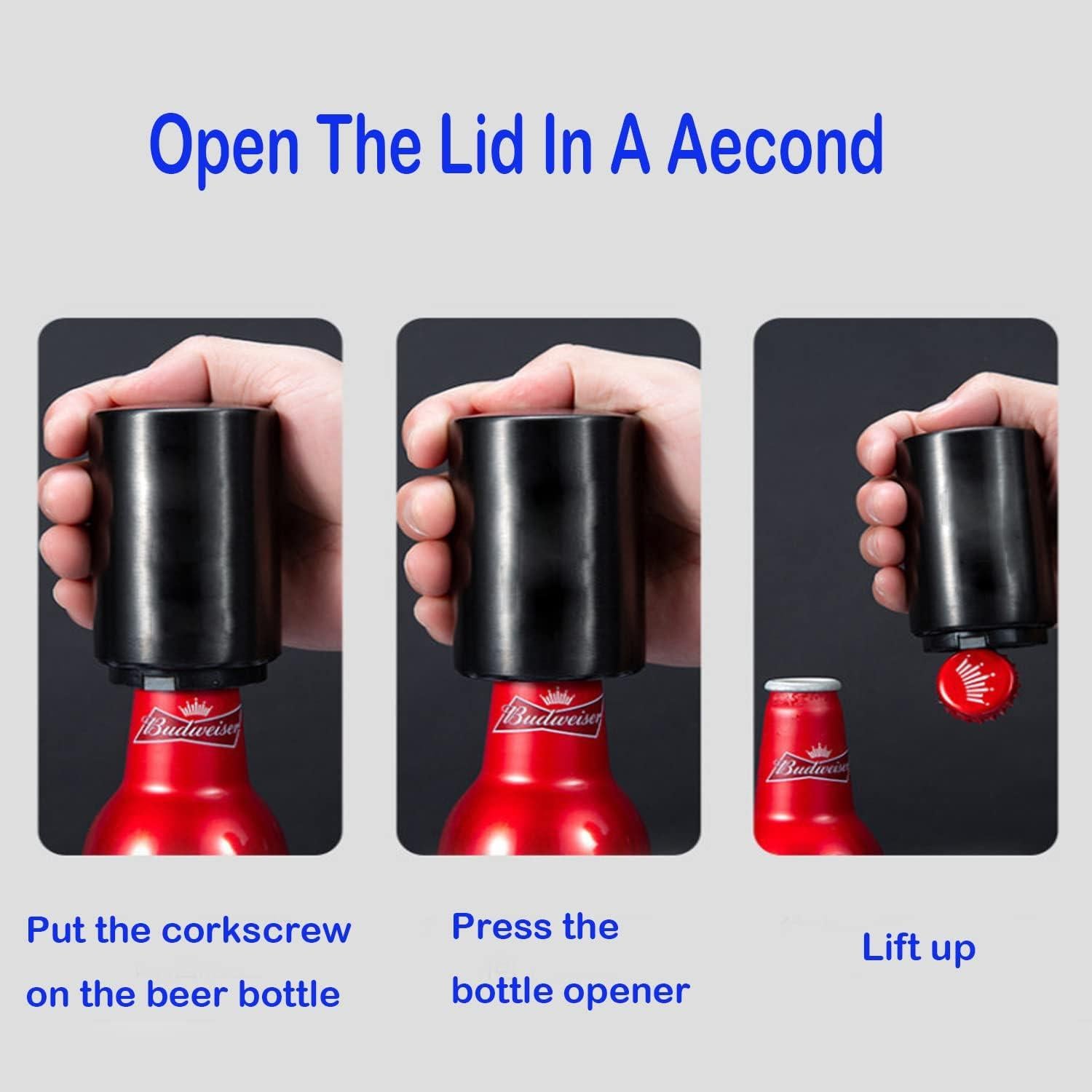 Open The Lid In A Aecond

Budweiser

Budweiser

Budweiser

Put the corkscrew on the beer bottle

Press the bottle opener

Lift up