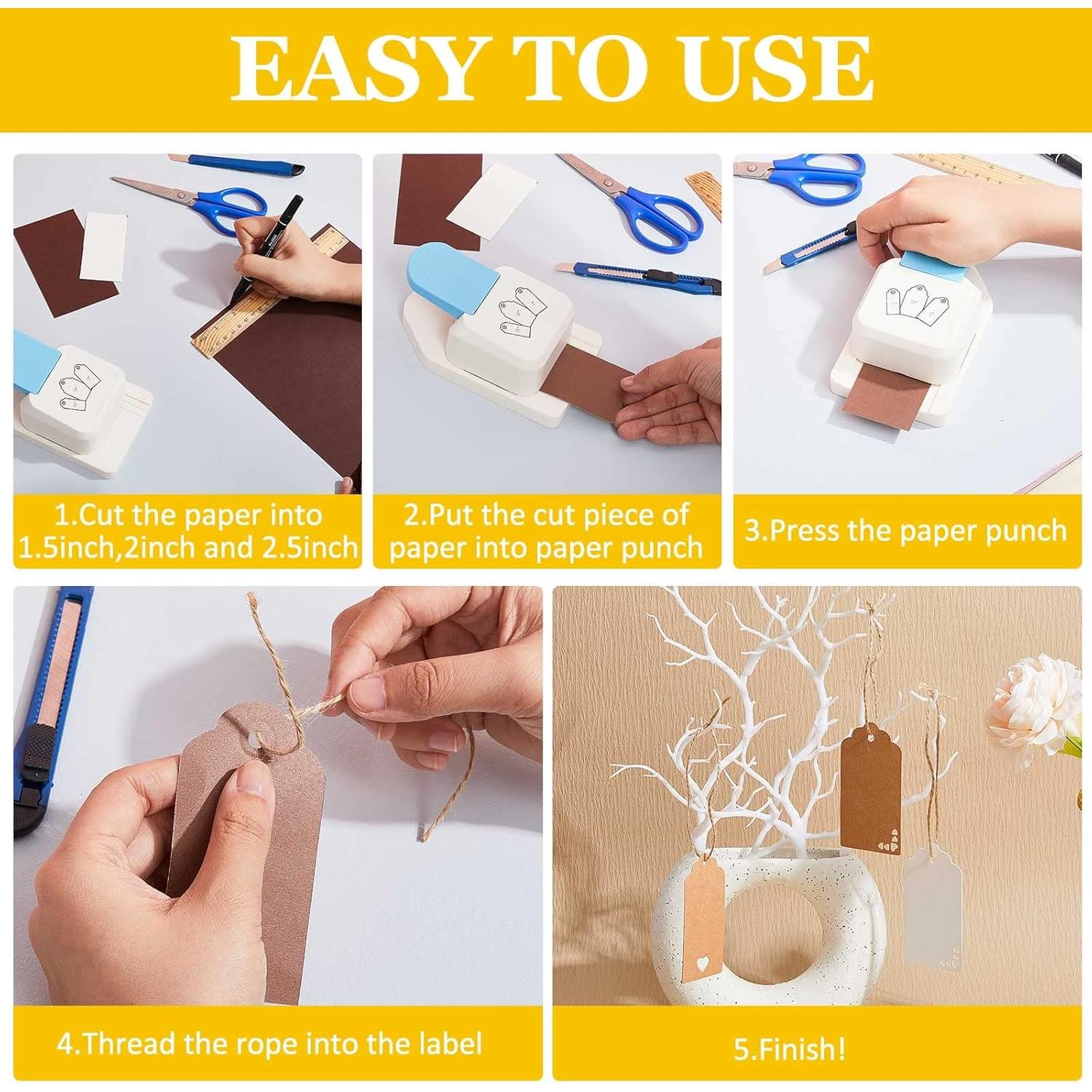 EASY TO USE

1.Cut the paper into 1.5inch,2inch and 2.5inch

2.Put the cut piece of paper into paper punch

3.Press the paper punch

4.Thread the rope into the label

5.Finish!