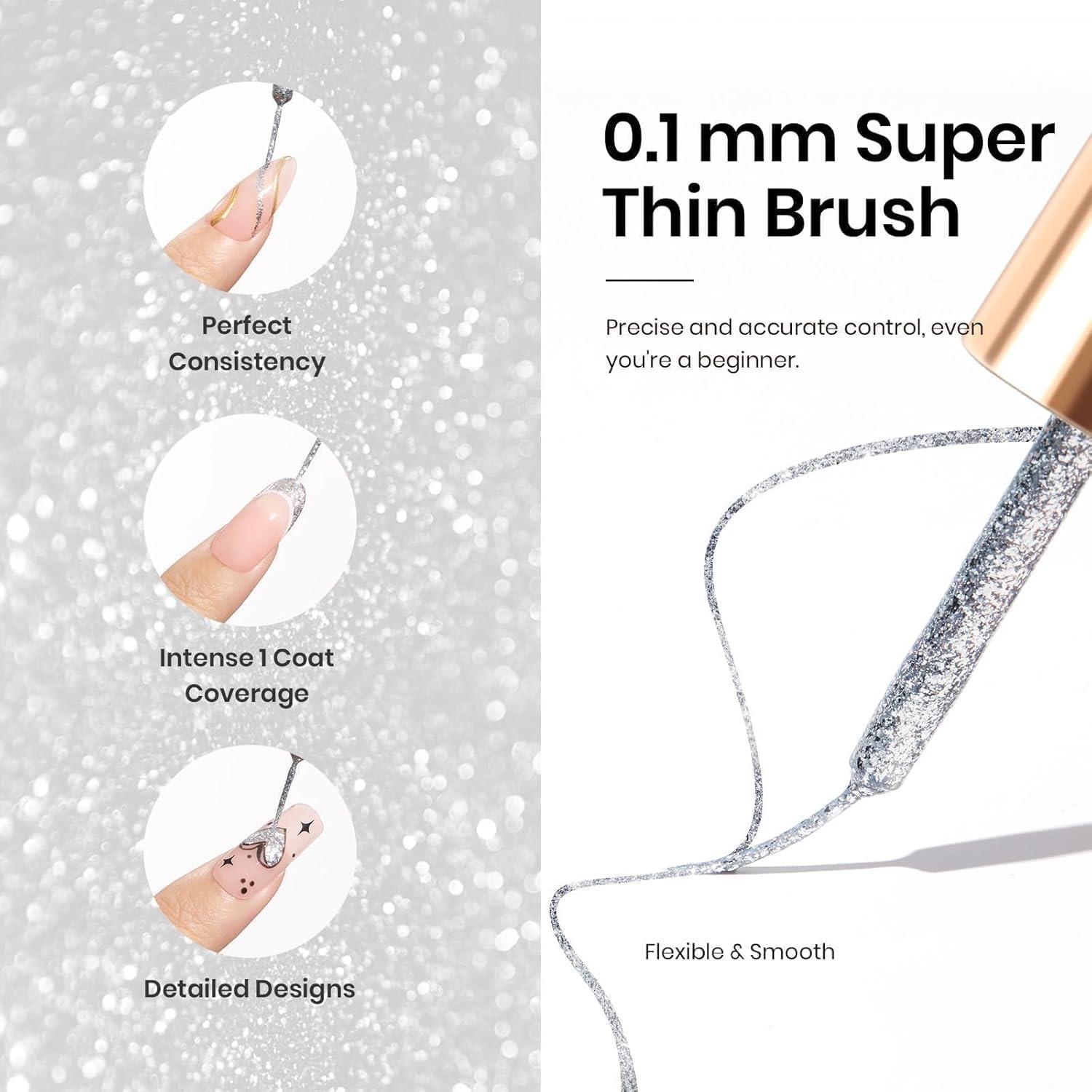 Perfect Consistency

Intense 1 Coat Coverage

Detailed Designs

0.1 mm Super Thin Brush

Precise and accurate control, even you're a beginner.

Flexible & Smooth