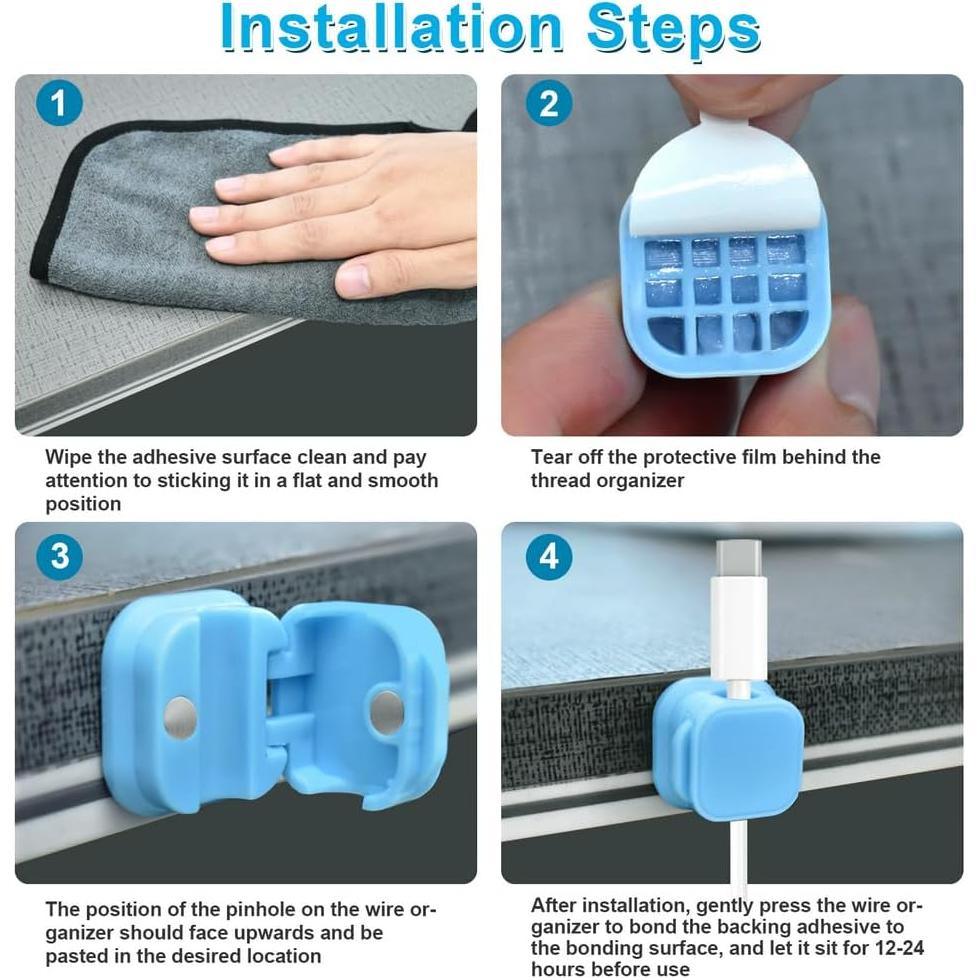 Installation Steps

1

Wipe the adhesive surface clean and pay attention to sticking it in a flat and smooth position

2

Tear off the protective film behind the thread organizer

3

The position of the pinhole on the wire organizer should face upwards and be pasted in the desired location

4

After installation, gently press the wire organizer to bond the backing adhesive to the bonding surface, and let it sit for 12-24 hours before use