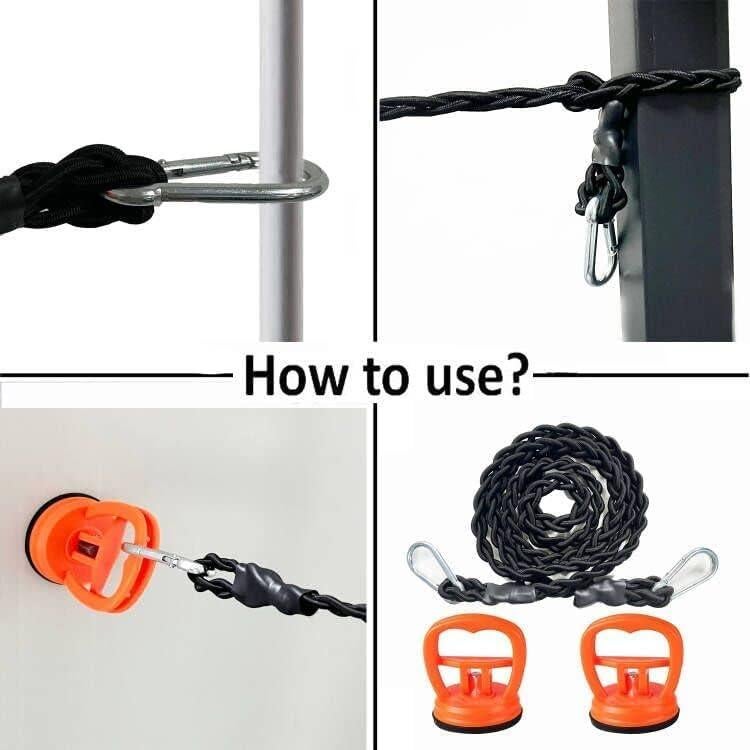 How to use?