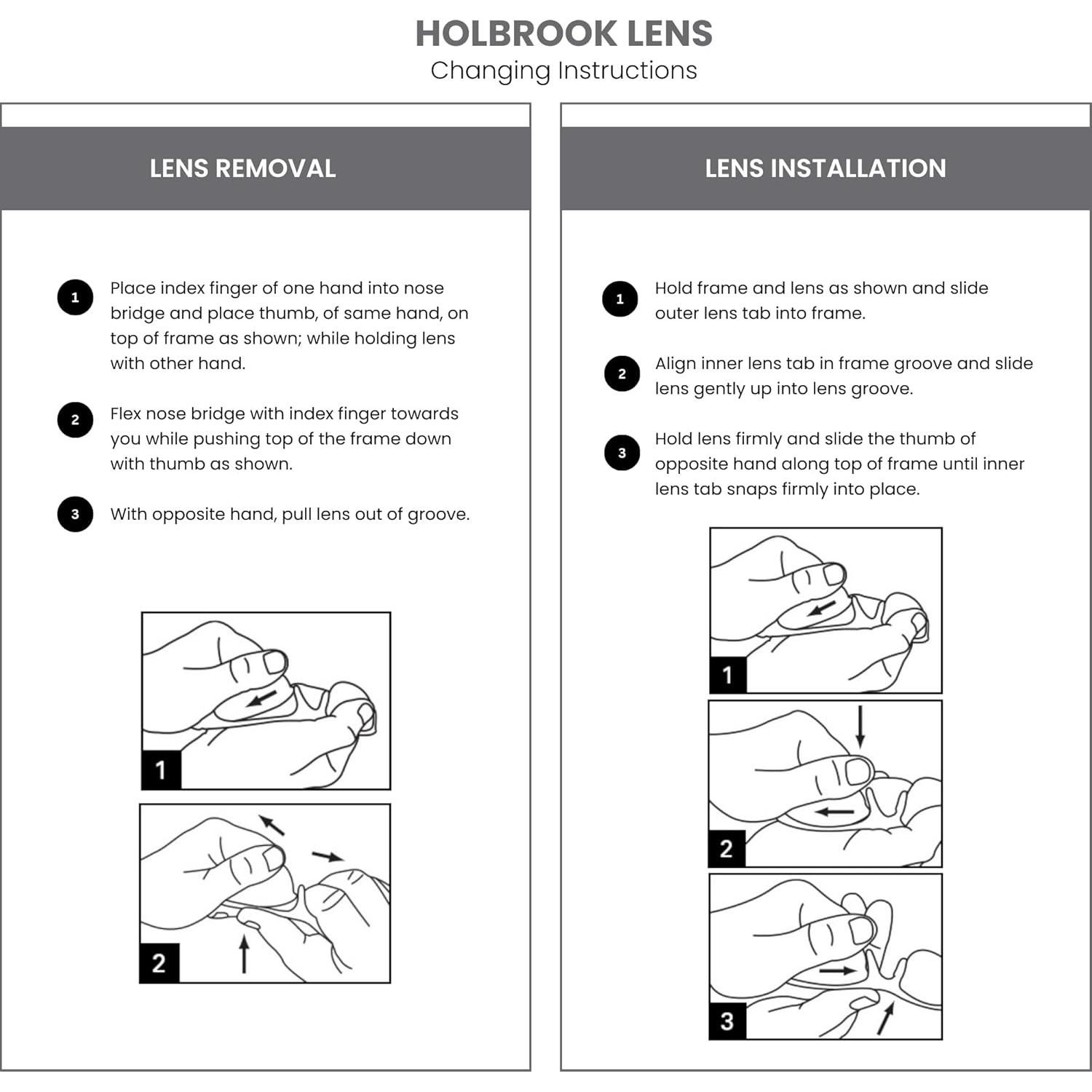 HOLBROOK LENS
Changing Instructions

LENS REMOVAL

1 Place index finger of one hand into nose bridge and place thumb, of same hand, on top of frame as shown; while holding lens with other hand.

2 Flex nose bridge with index finger towards you while pushing top of the frame down with thumb as shown.

3 With opposite hand, pull lens out of groove.

1

2

LENS INSTALLATION

1 Hold frame and lens as shown and slide outer lens tab into frame.

2 Align inner lens tab in frame groove and slide lens gently up into lens groove.

3 Hold lens firmly and slide the thumb of opposite hand along top of frame until inner lens tab snaps firmly into place.

1

2

3