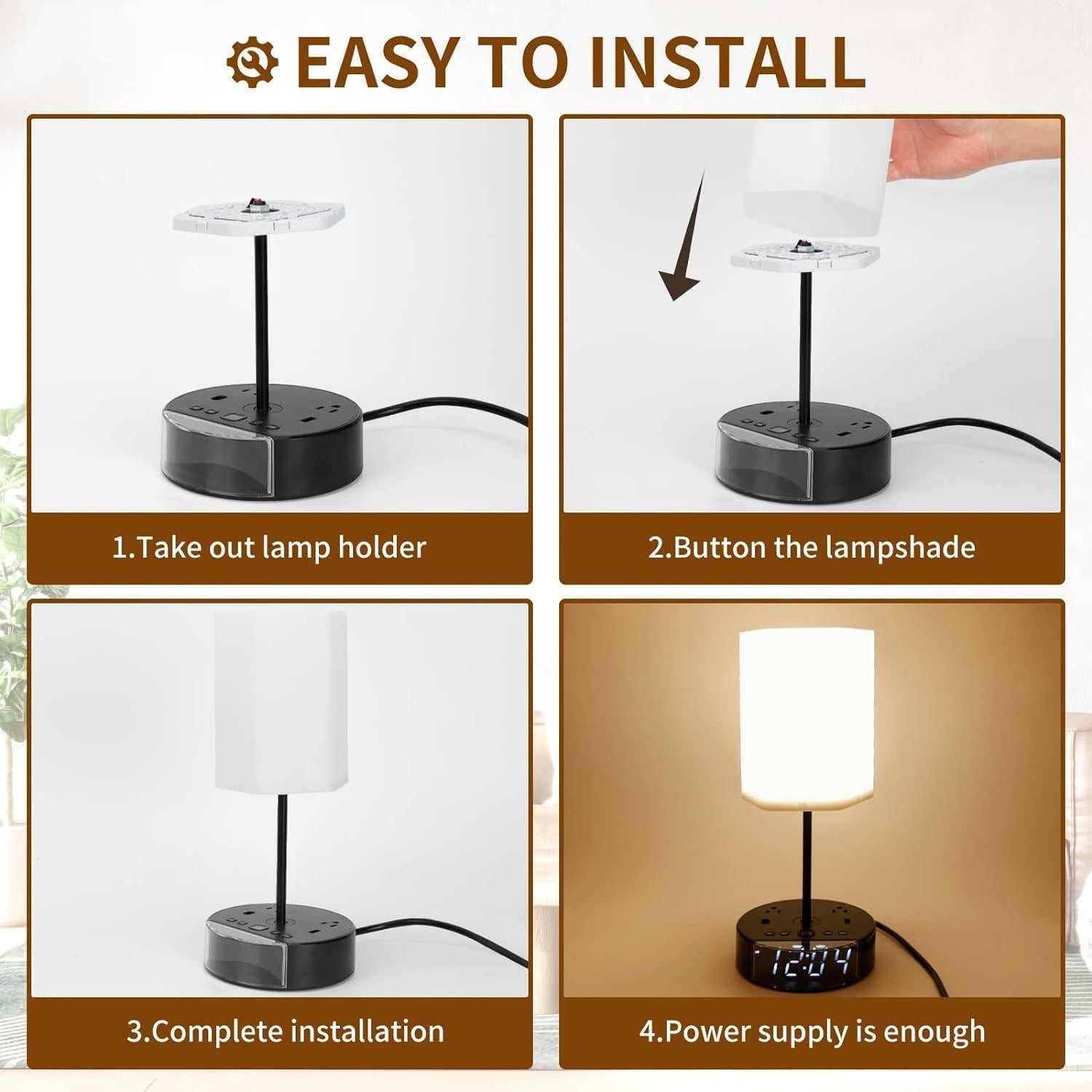 EASY TO INSTALL

1.Take out lamp holder

2.Button the lampshade

3.Complete installation

12:04

4.Power supply is enough