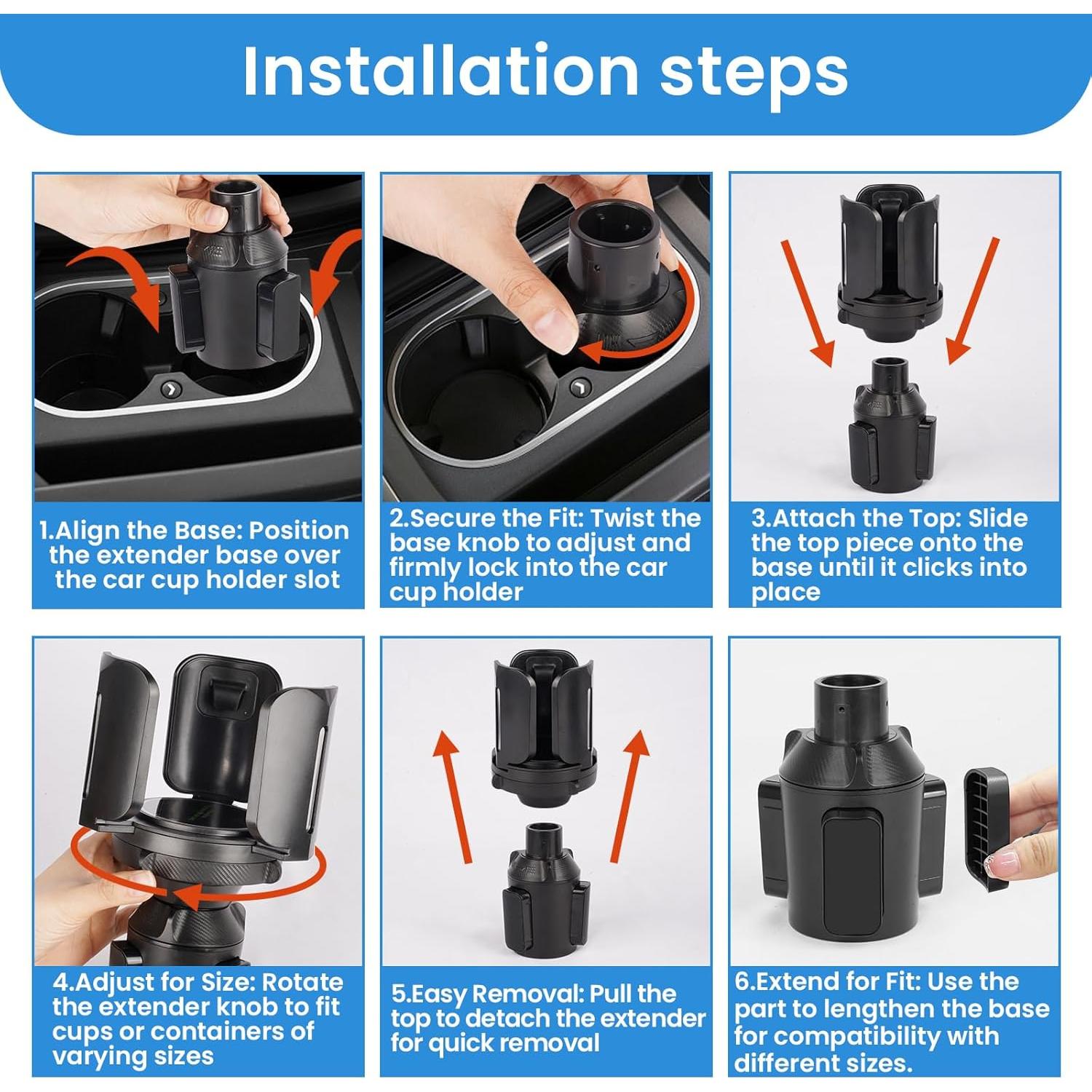 Installation steps

1.Align the Base: Position the extender base over the car cup holder slot

2.Secure the Fit: Twist the base knob to adjust and firmly lock into the car cup holder

3.Attach the Top: Slide the top piece onto the base until it clicks into place

4.Adjust for Size: Rotate the extender knob to fit cups or containers of varying sizes

5.Easy Removal: Pull the top to detach the extender for quick removal

6.Extend for Fit: Use the part to lengthen the base for compatibility with different sizes.