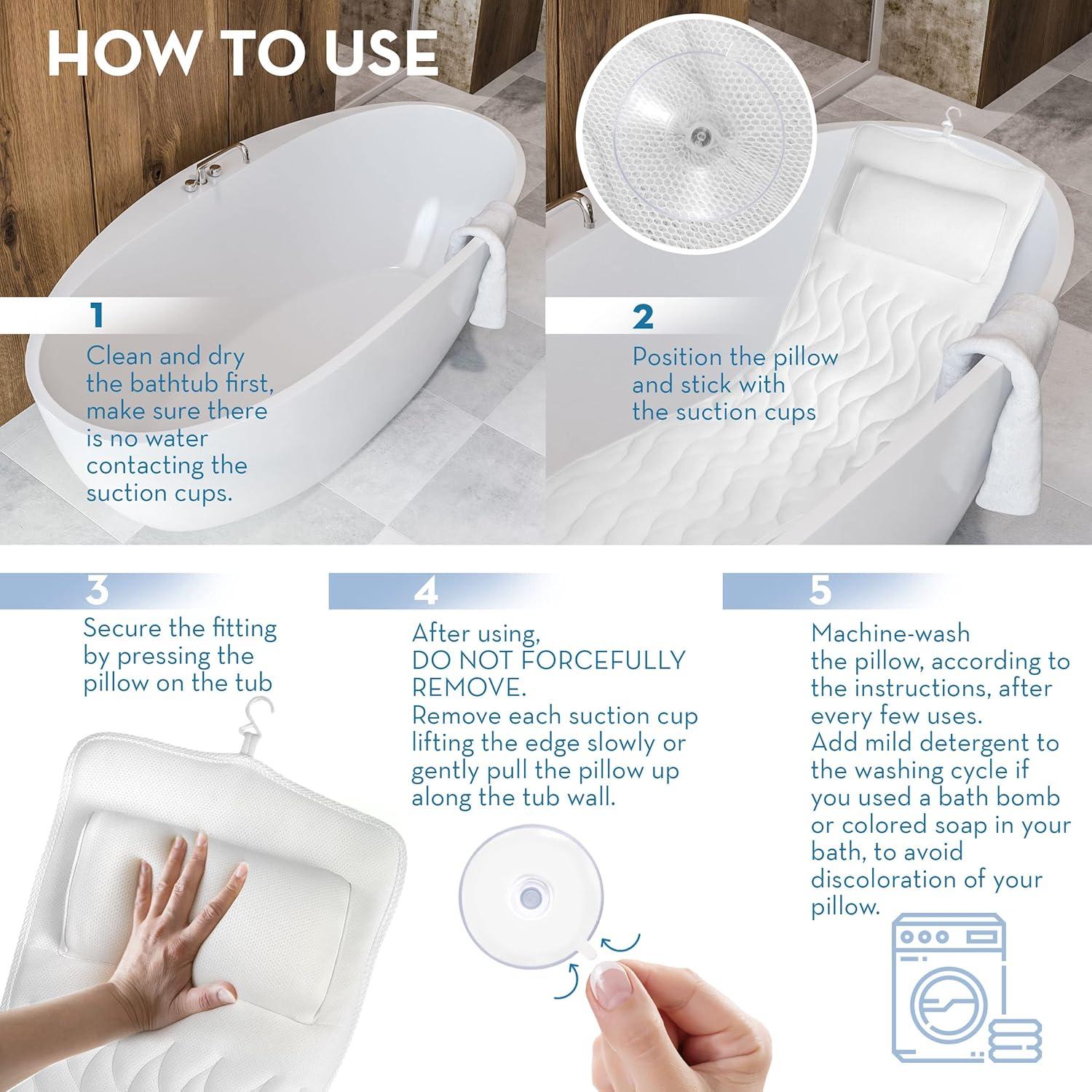 HOW TO USE

1
Clean and dry the bathtub first, make sure there is no water contacting the suction cups.

2
Position the pillow and stick with the suction cups

3
Secure the fitting by pressing the pillow on the tub

4
After using, DO NOT FORCEFULLY REMOVE. Remove each suction cup lifting the edge slowly or gently pull the pillow up along the tub wall.

5
Machine-wash the pillow, according to the instructions, after every few uses. Add mild detergent to the washing cycle if you used a bath bomb or colored soap in your bath, to avoid discoloration of your pillow.