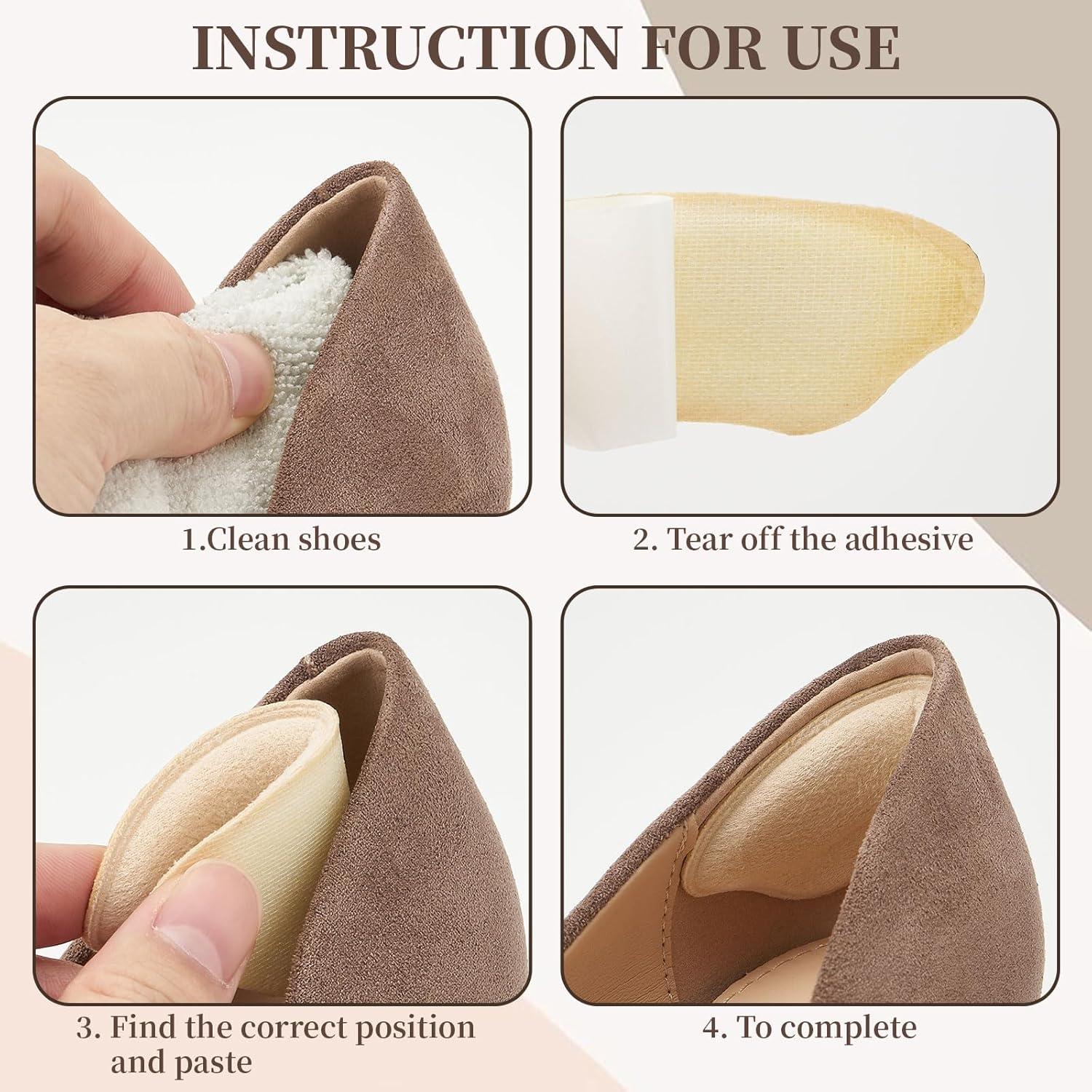 INSTRUCTION FOR USE

1.Clean shoes

2. Tear off the adhesive

3. Find the correct position and paste

4. To complete