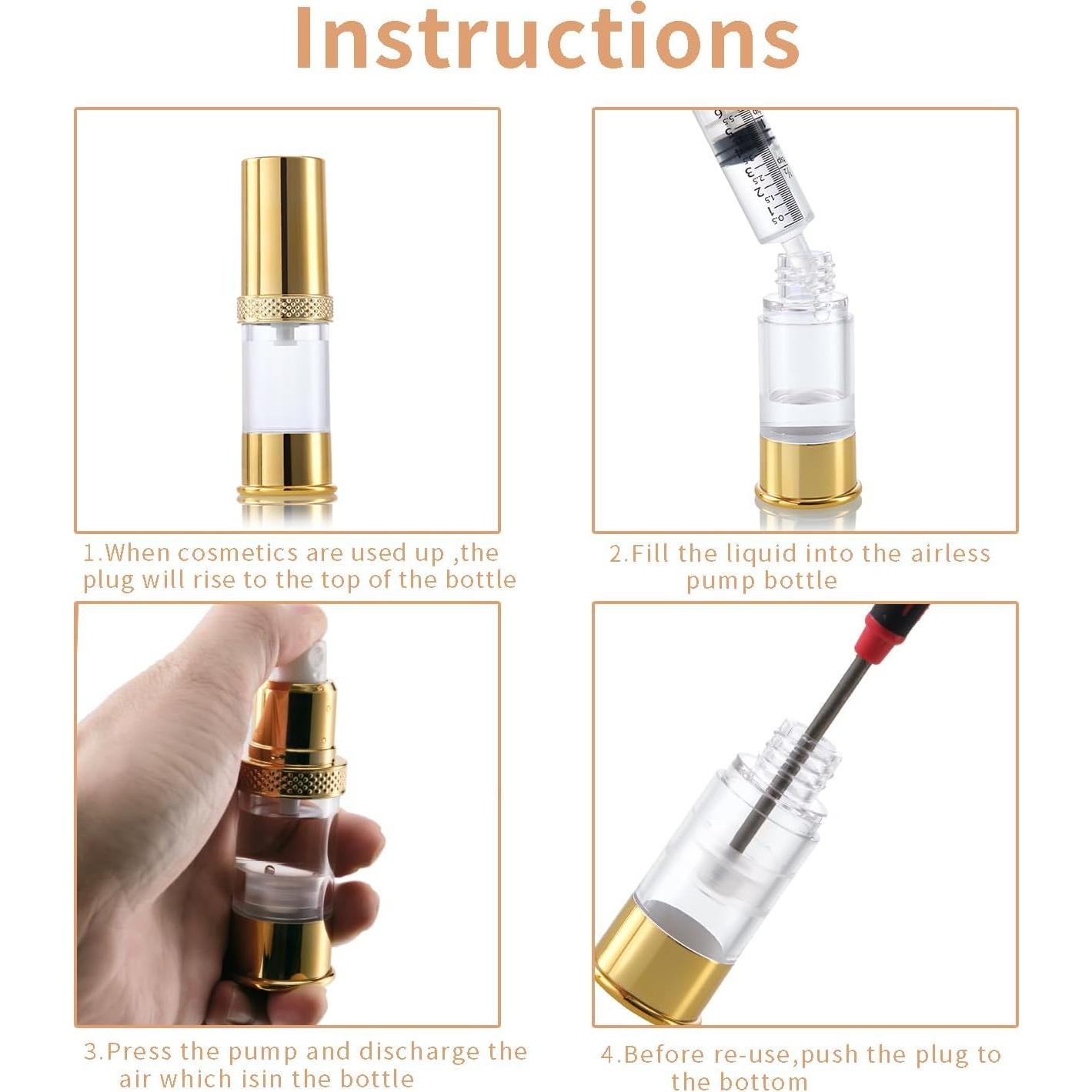 Instructions

1.When cosmetics are used up ,the plug will rise to the top of the bottle

2.Fill the liquid into the airless pump bottle

3.Press the pump and discharge the air which isin the bottle

4.Before re-use,push the plug to the bottom