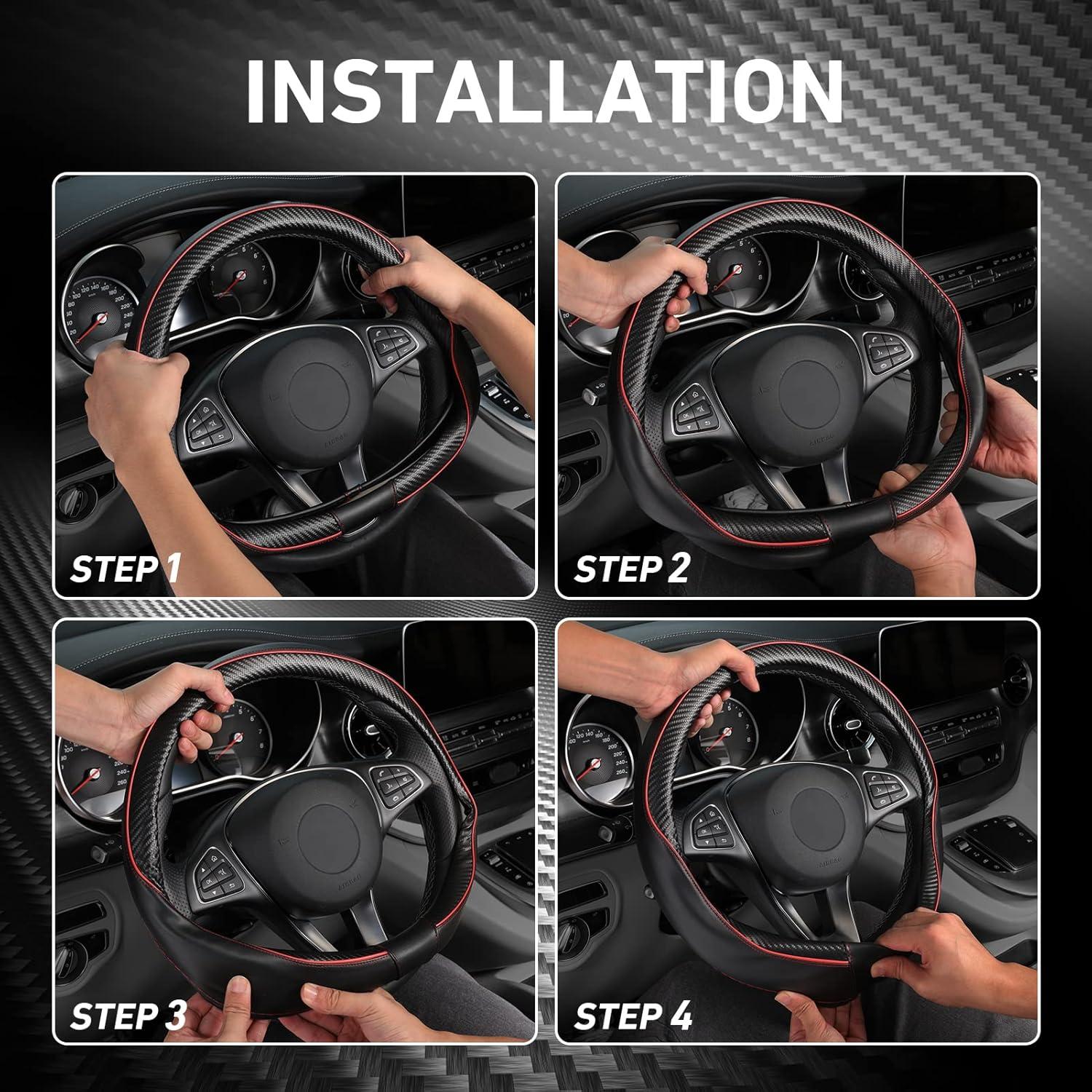 INSTALLATION

STEP 1

STEP 2

STEP 3

STEP 4