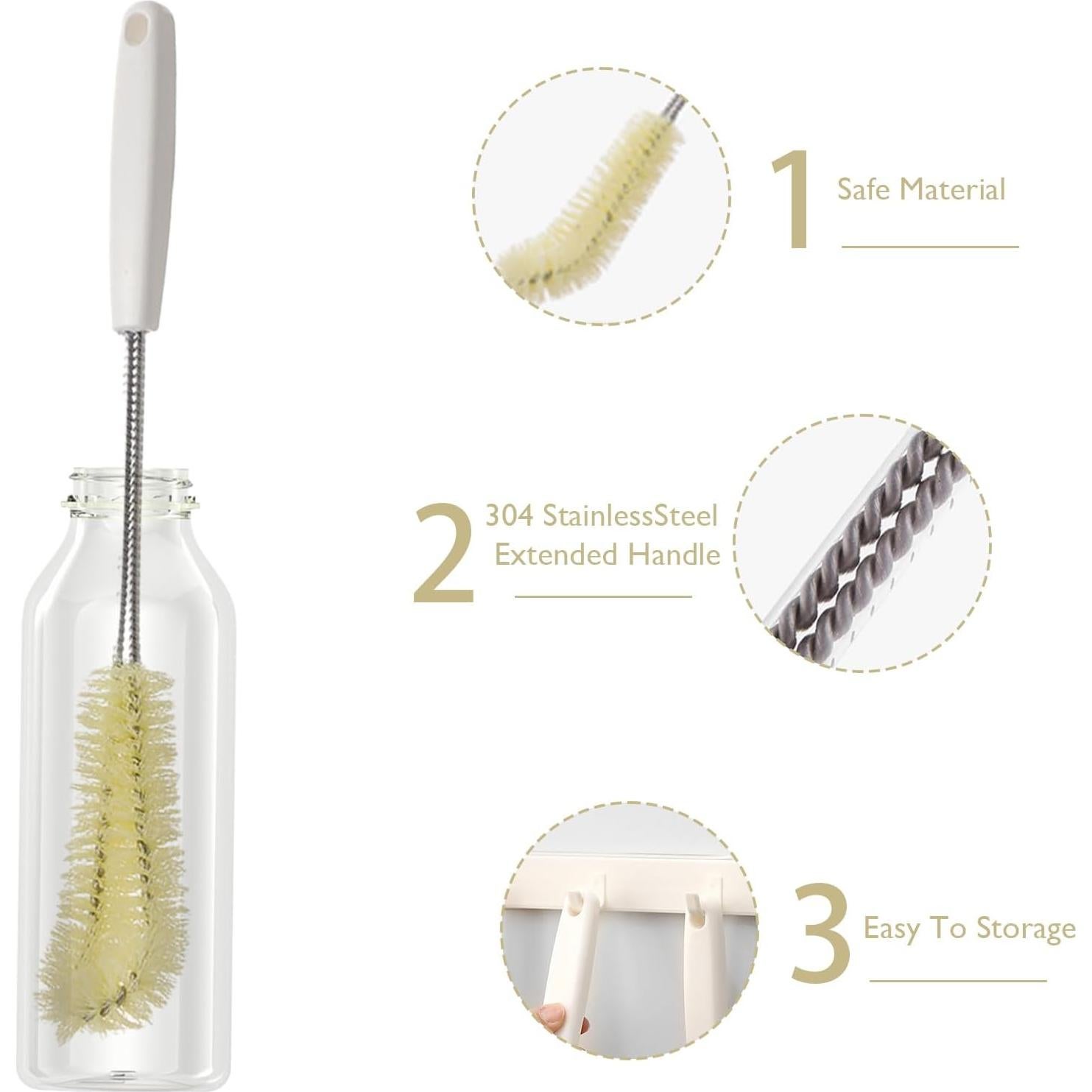 1 Safe Material

2 304 StainlessSteel Extended Handle

3 Easy To Storage