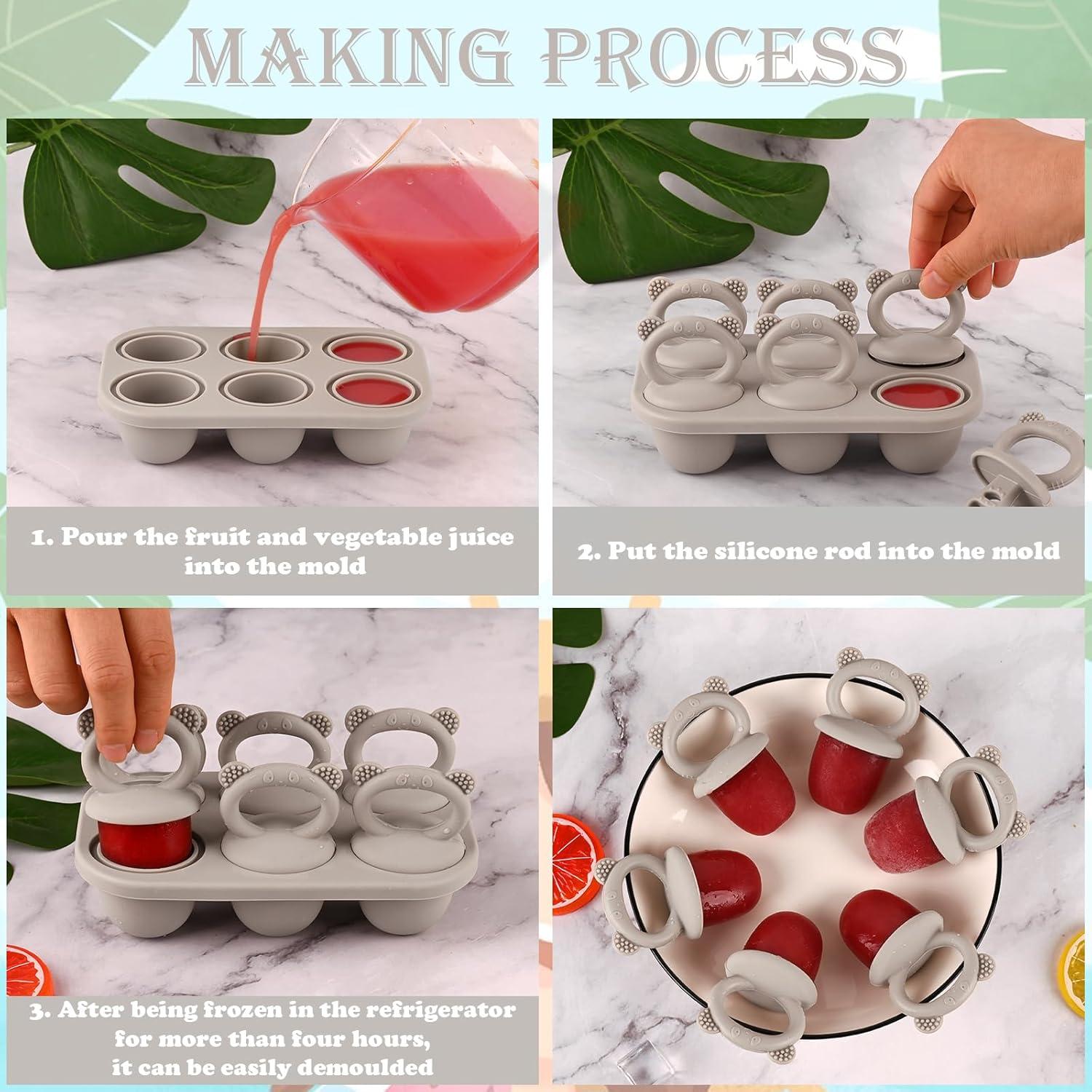 MAKING PROCESS

1. Pour the fruit and vegetable juice into the mold

2. Put the silicone rod into the mold

3. After being frozen in the refrigerator for more than four hours, it can be easily demoulded