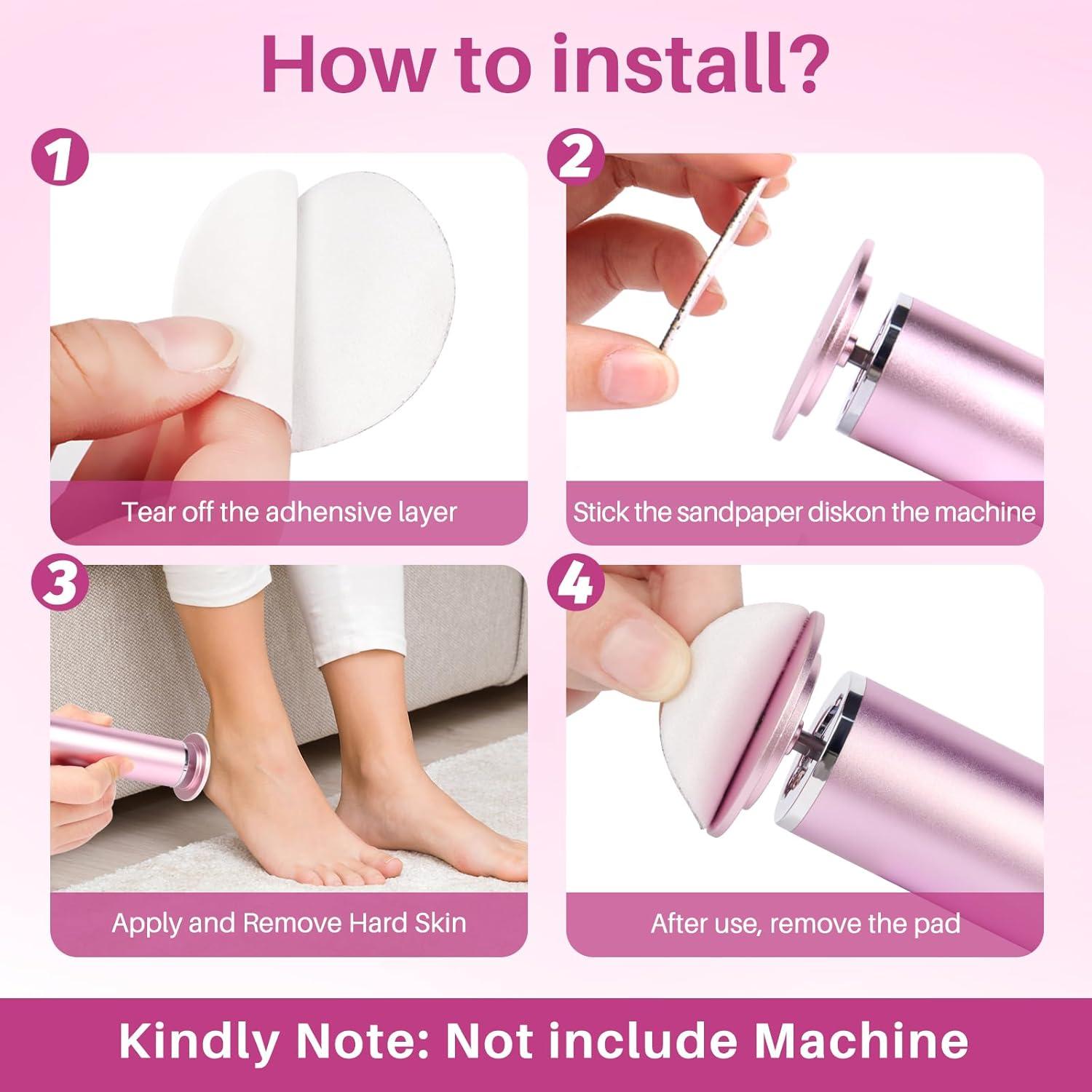 How to install?

1

Tear off the adhensive layer

2

Stick the sandpaper diskon the machine

3

Apply and Remove Hard Skin

4

After use, remove the pad

Kindly Note: Not include Machine