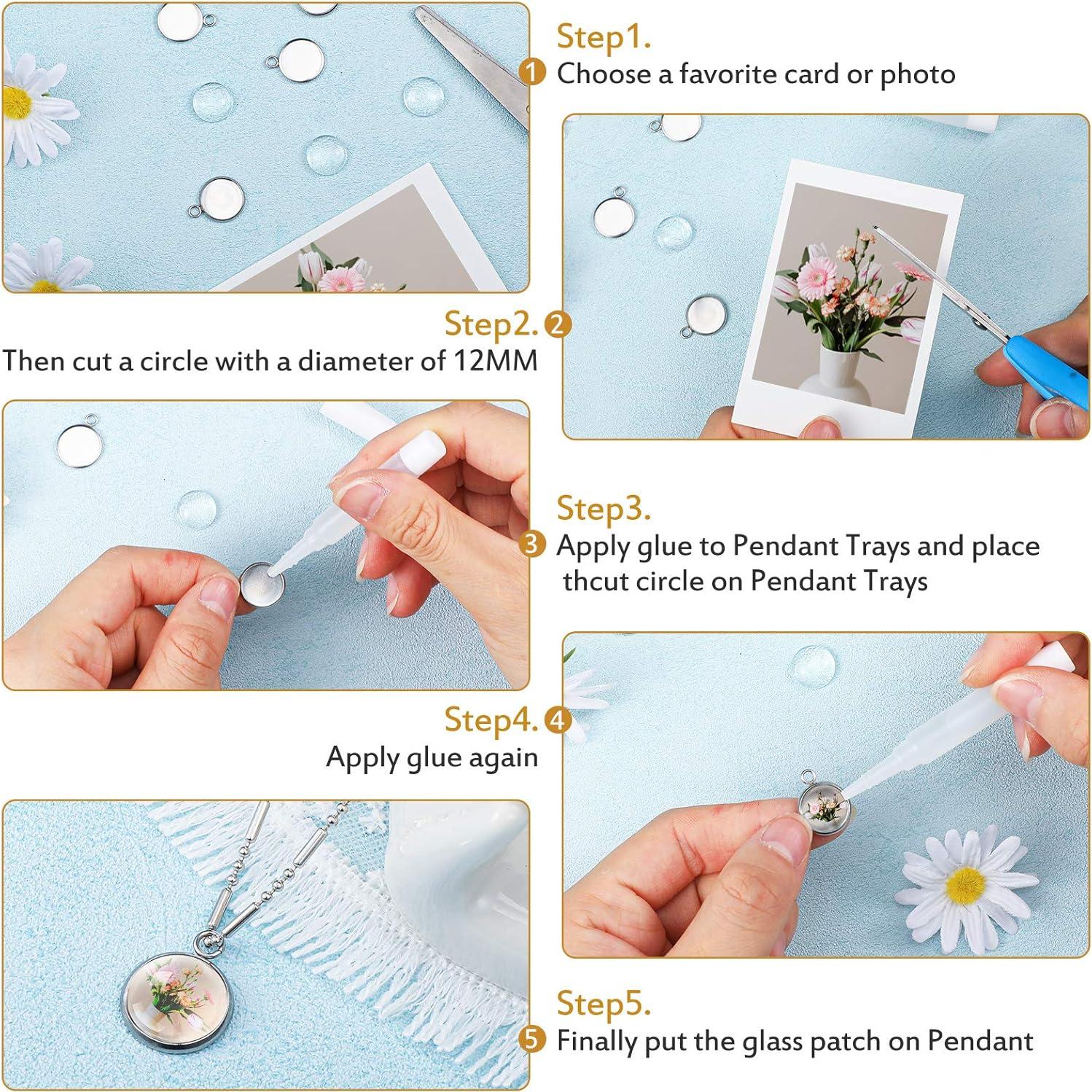 Step1.
1 Choose a favorite card or photo

Step2. 2
Then cut a circle with a diameter of 12MM

Step3.
3 Apply glue to Pendant Trays and place thcut circle on Pendant Trays

Step4. 4
Apply glue again

Step5.
5 Finally put the glass patch on Pendant