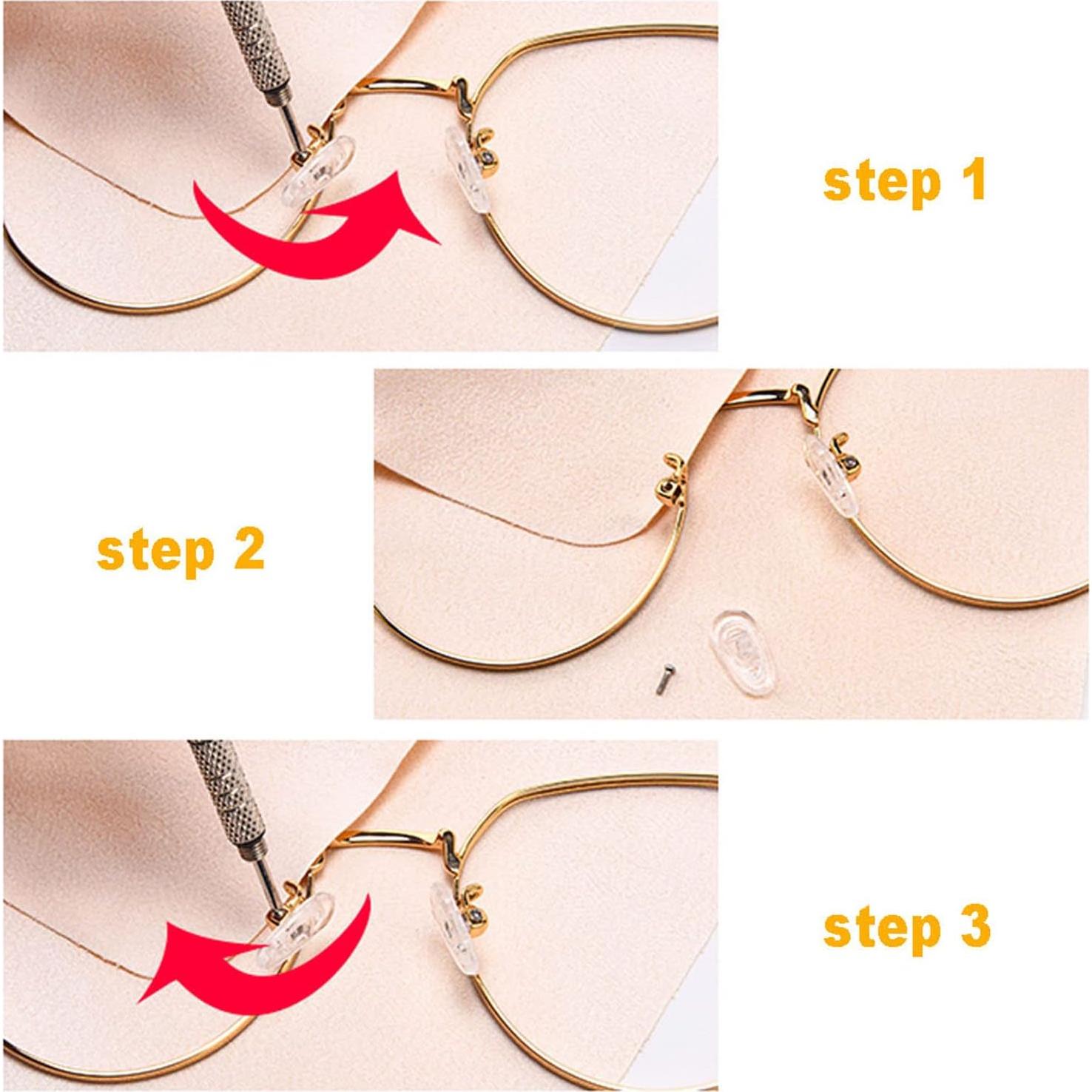 step 1

step 2

step 3