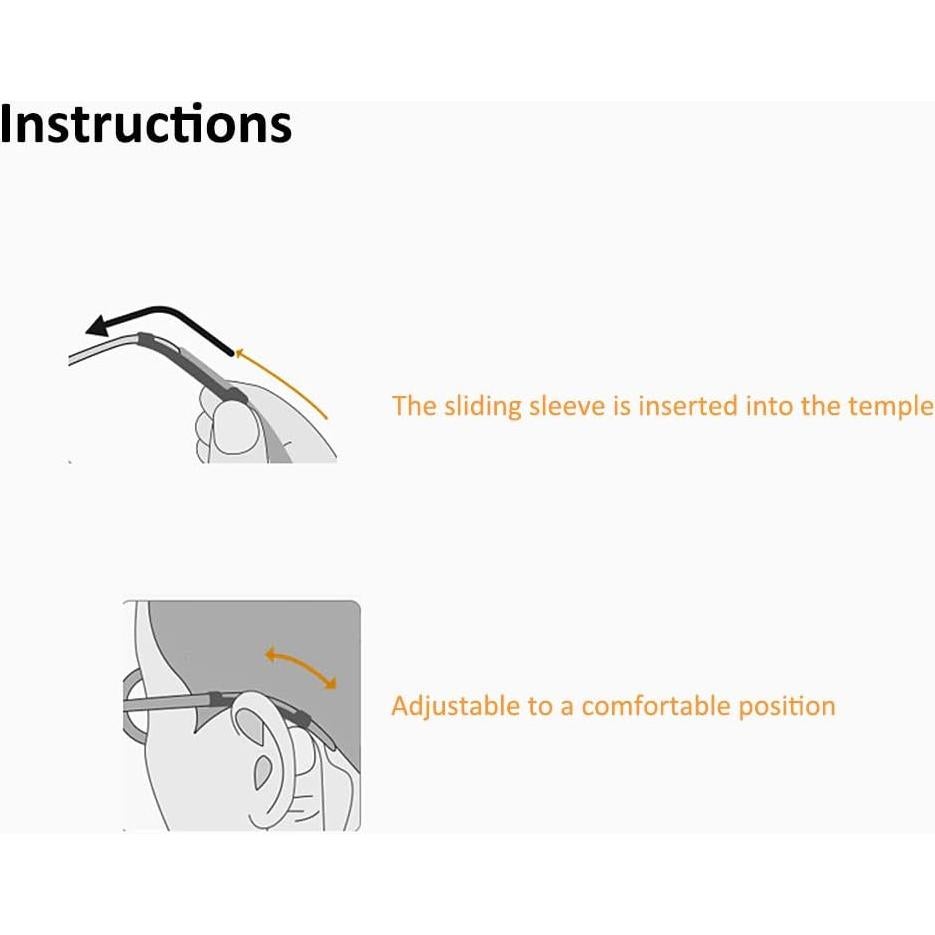 Instructions

The sliding sleeve is inserted into the temple

Adjustable to a comfortable position