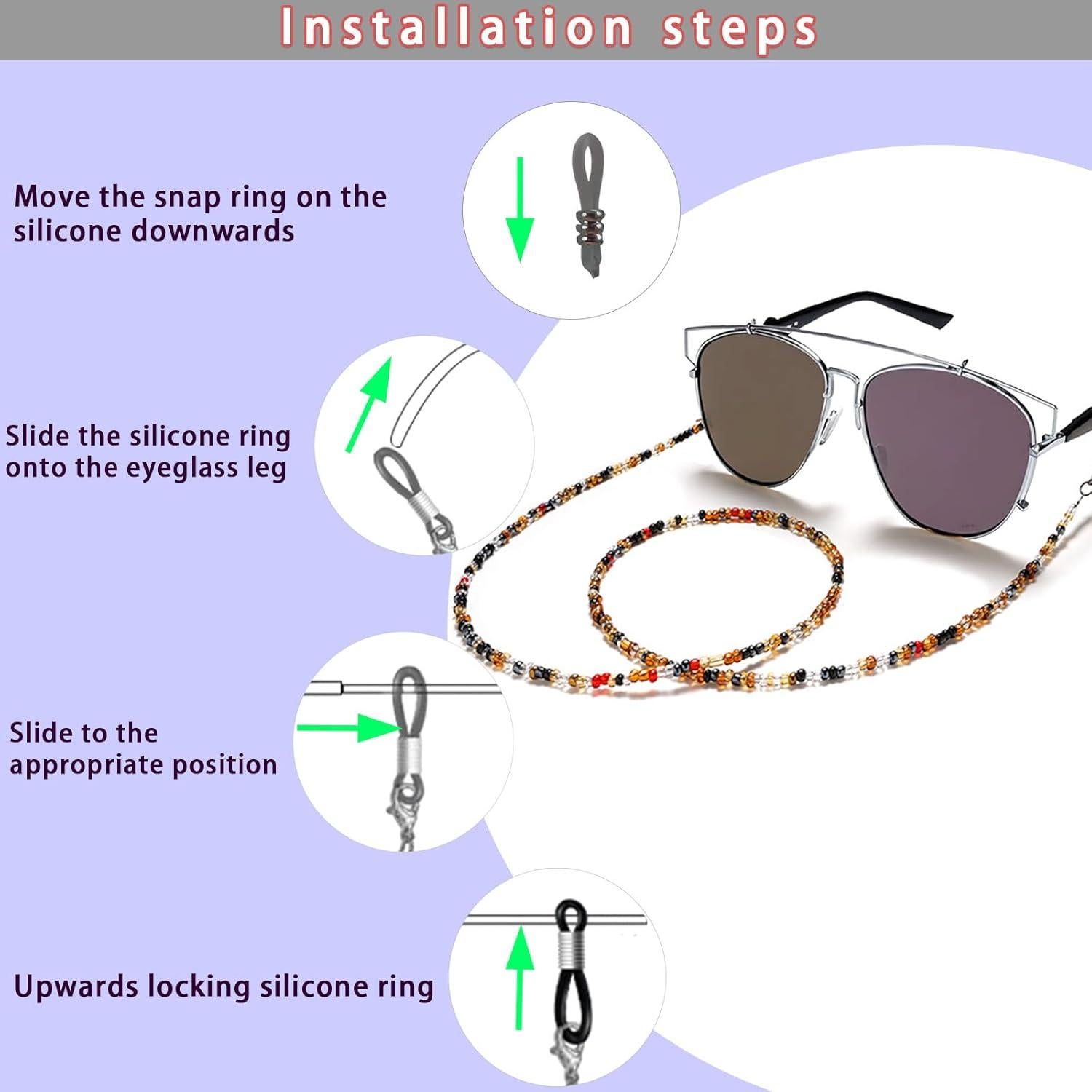 Installation steps

Move the snap ring on the silicone downwards

Slide the silicone ring onto the eyeglass leg

Slide to the appropriate position

Upwards locking silicone ring