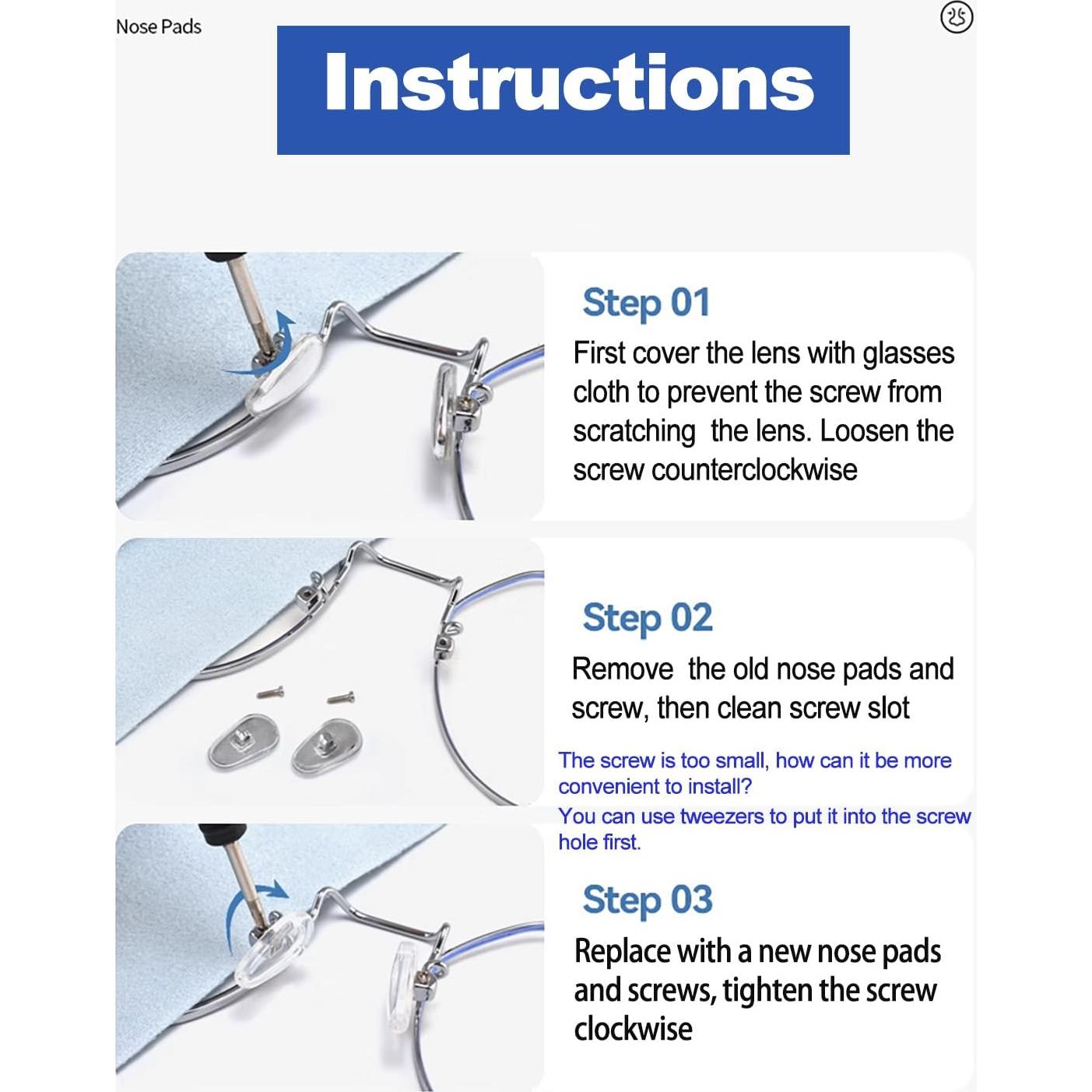 Nose Pads

Instructions

Step 01

First cover the lens with glasses cloth to prevent the screw from scratching  the lens. Loosen the screw counterclockwise

Step 02

Remove  the old nose pads and screw, then clean screw slot

The screw is too small, how can it be more convenient to install?
You can use tweezers to put it into the screw hole first.

Step 03

Replace with a new nose pads and screws, tighten the screw clockwise