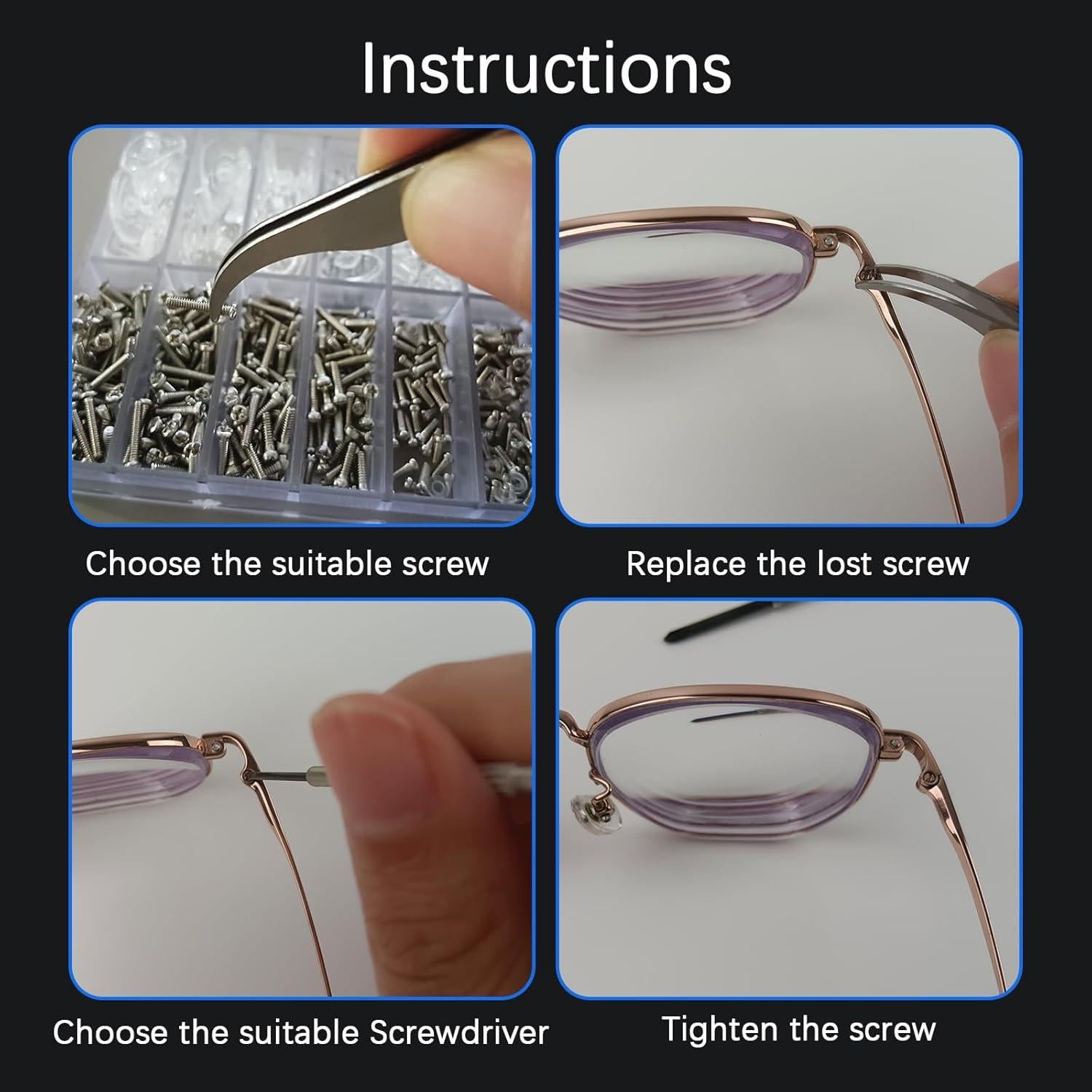 Instructions

Choose the suitable screw

Replace the lost screw

Choose the suitable Screwdriver

Tighten the screw