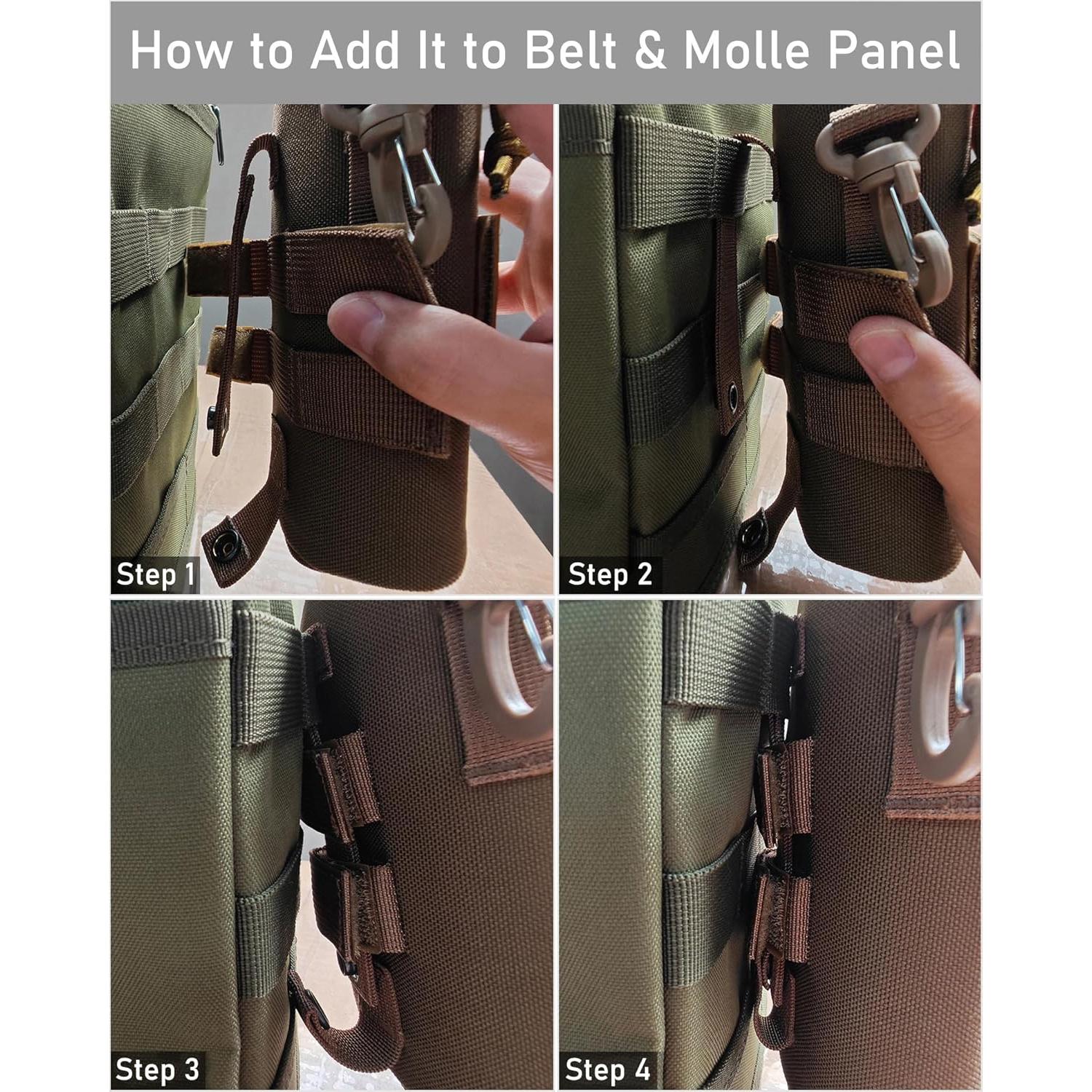 How to Add It to Belt & Molle Panel

Step 1

Step 2

Step 3

Step 4