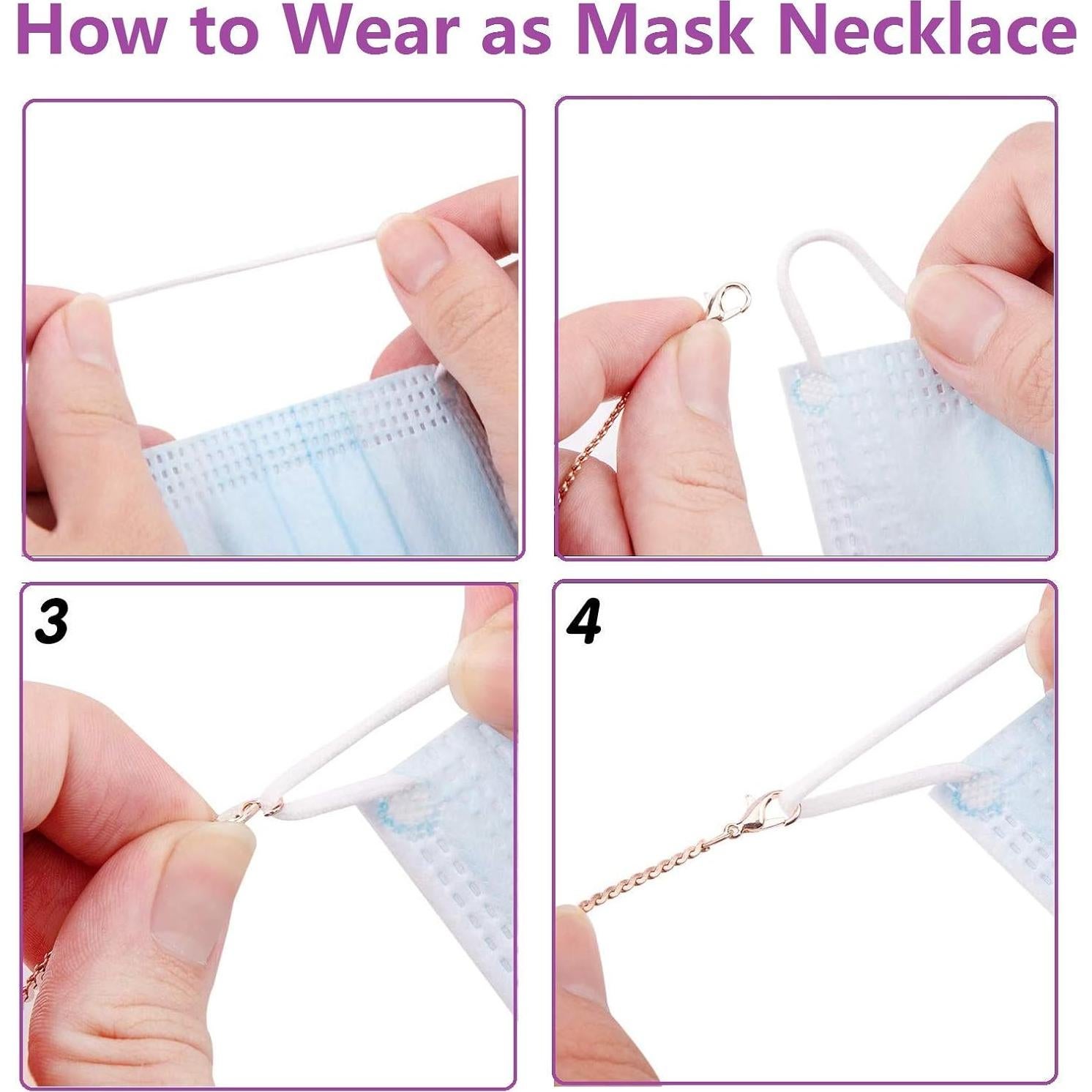 How to Wear as Mask Necklace

3

4