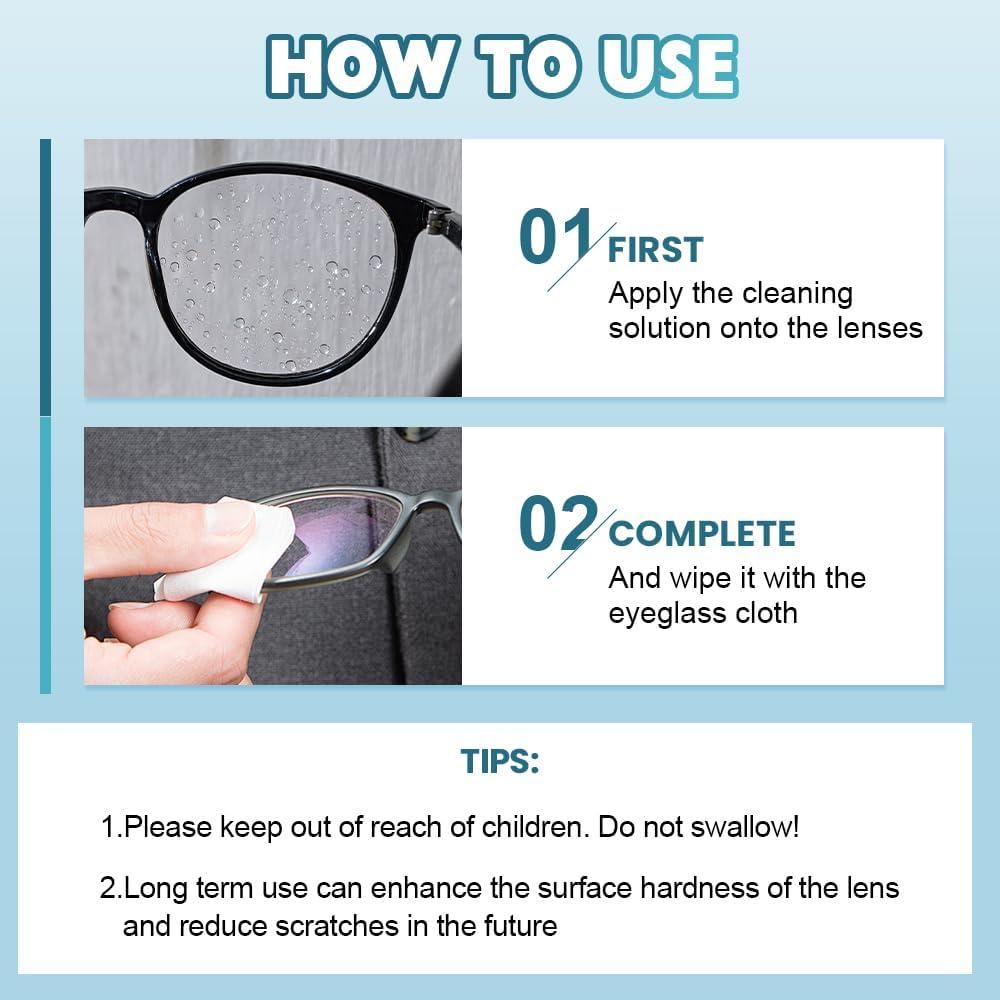 HOW TO USE

01 FIRST
Apply the cleaning solution onto the lenses

02 COMPLETE
And wipe it with the eyeglass cloth

TIPS:

1.Please keep out of reach of children. Do not swallow!

2.Long term use can enhance the surface hardness of the lens and reduce scratches in the future