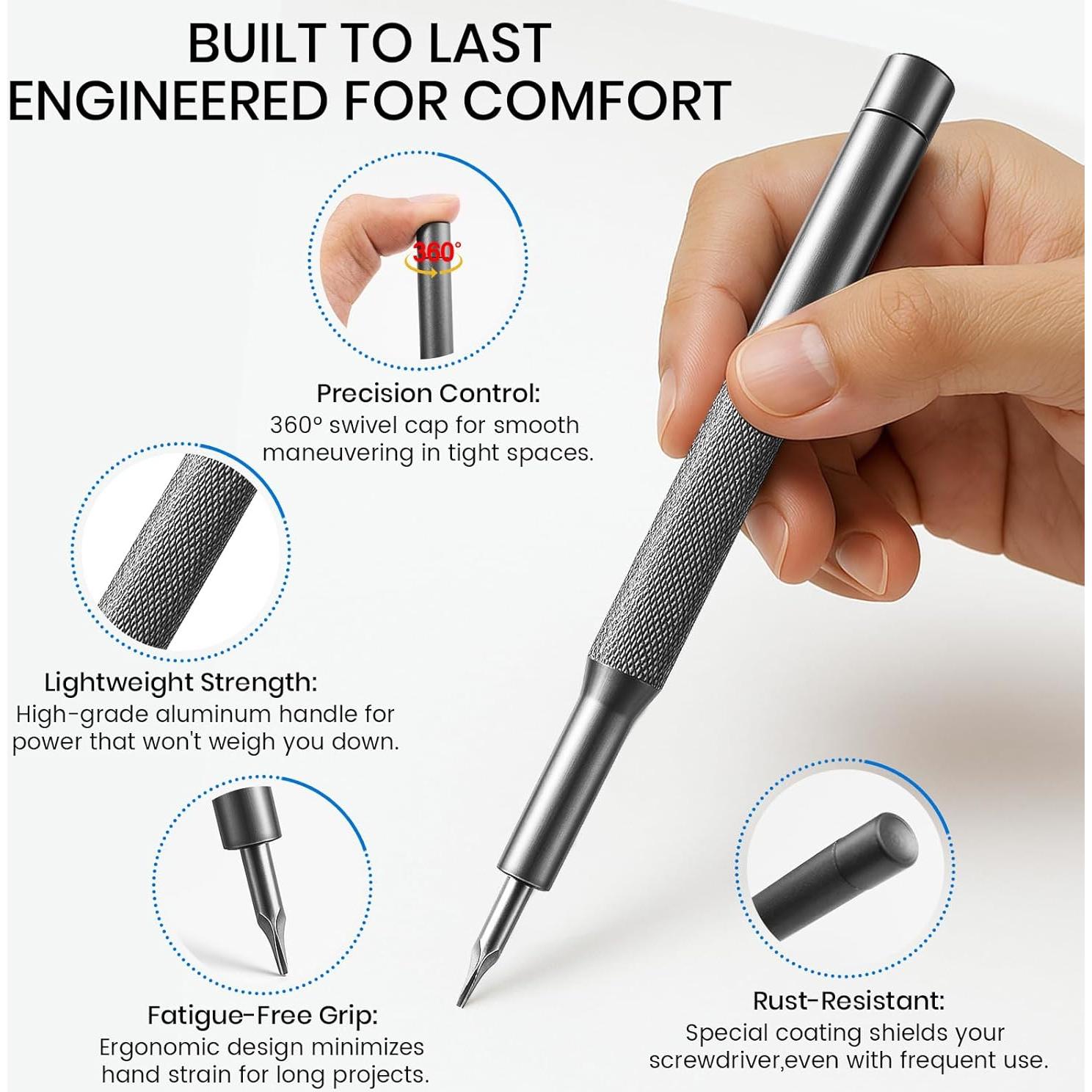 BUILT TO LAST
ENGINEERED FOR COMFORT

360°

Precision Control:
360° swivel cap for smooth maneuvering in tight spaces.

Lightweight Strength:
High-grade aluminum handle for power that won't weigh you down.

Fatigue-Free Grip:
Ergonomic design minimizes hand strain for long projects.

Rust-Resistant:
Special coating shields your screwdriver,even with frequent use.