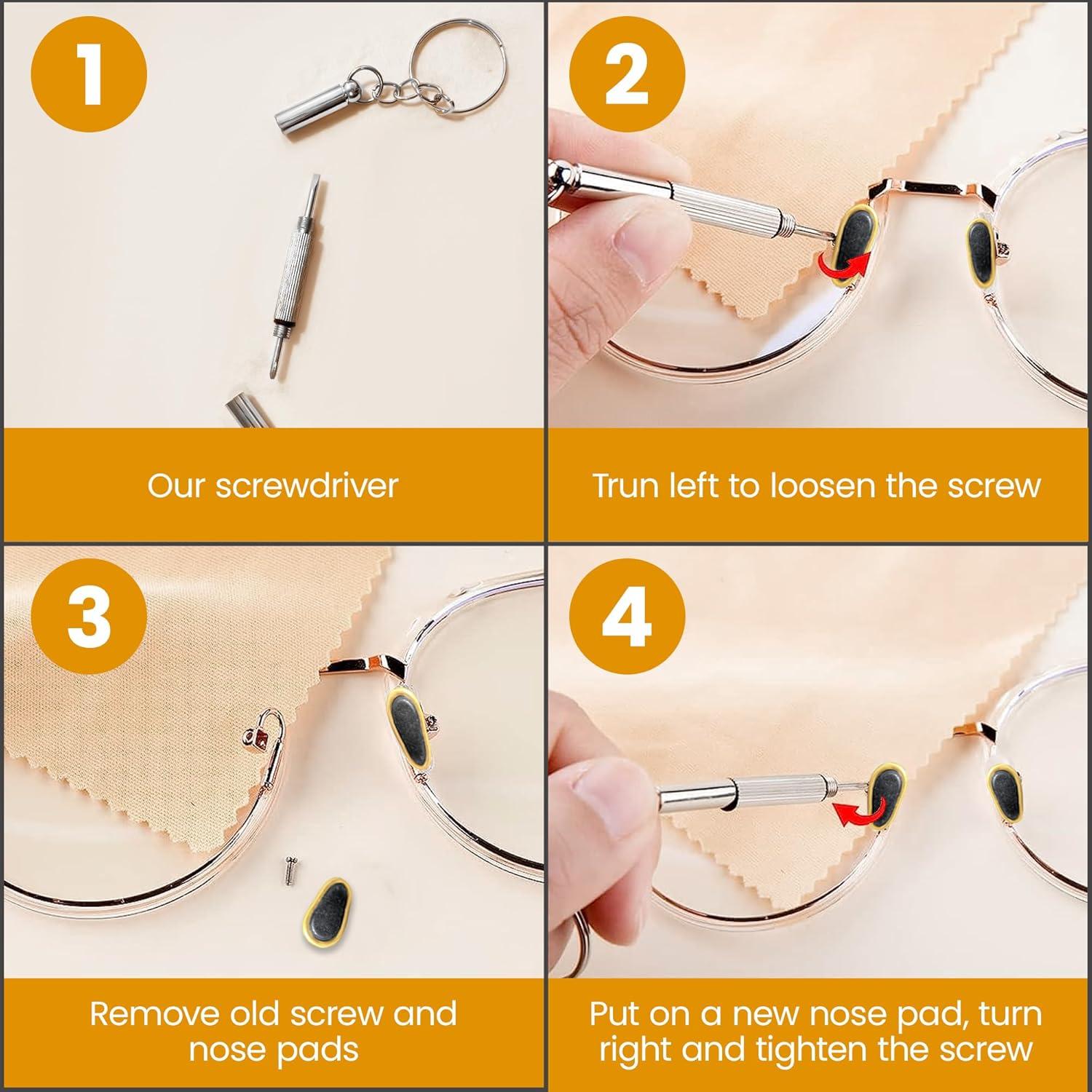 1

Our screwdriver

2

Trun left to loosen the screw

3

Remove old screw and nose pads

4

Put on a new nose pad, turn right and tighten the screw