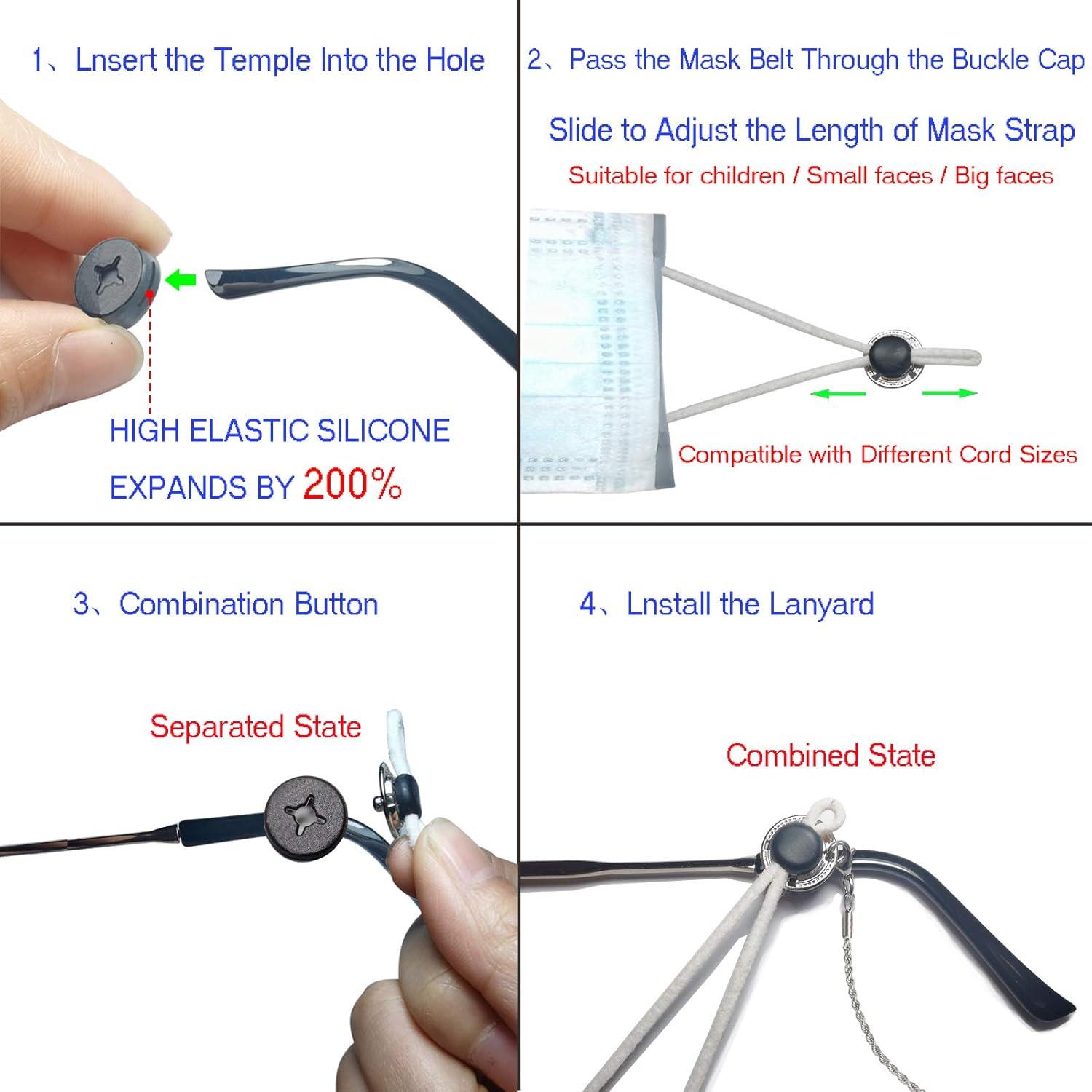 1、Lnsert the Temple Into the Hole

HIGH ELASTIC SILICONE
EXPANDS BY 200%

2、Pass the Mask Belt Through the Buckle Cap

Slide to Adjust the Length of Mask Strap

Suitable for children / Small faces / Big faces

Compatible with Different Cord Sizes

3、Combination Button

Separated State

4、Lnstall the Lanyard

Combined State