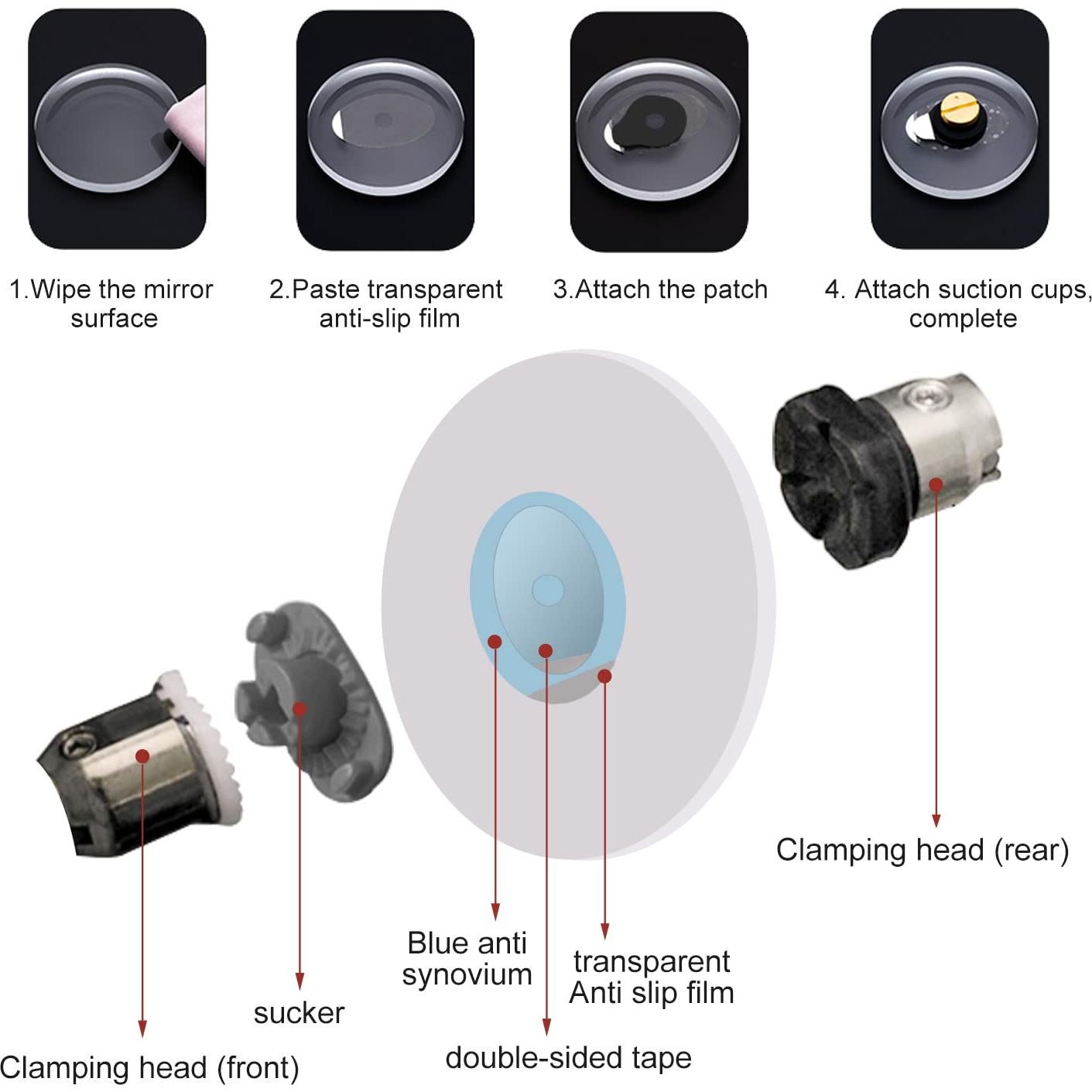 1.Wipe the mirror surface

2.Paste transparent anti-slip film

3.Attach the patch

4. Attach suction cups, complete

Clamping head (rear)

Blue anti synovium

transparent Anti slip film

sucker

double-sided tape

Clamping head (front)