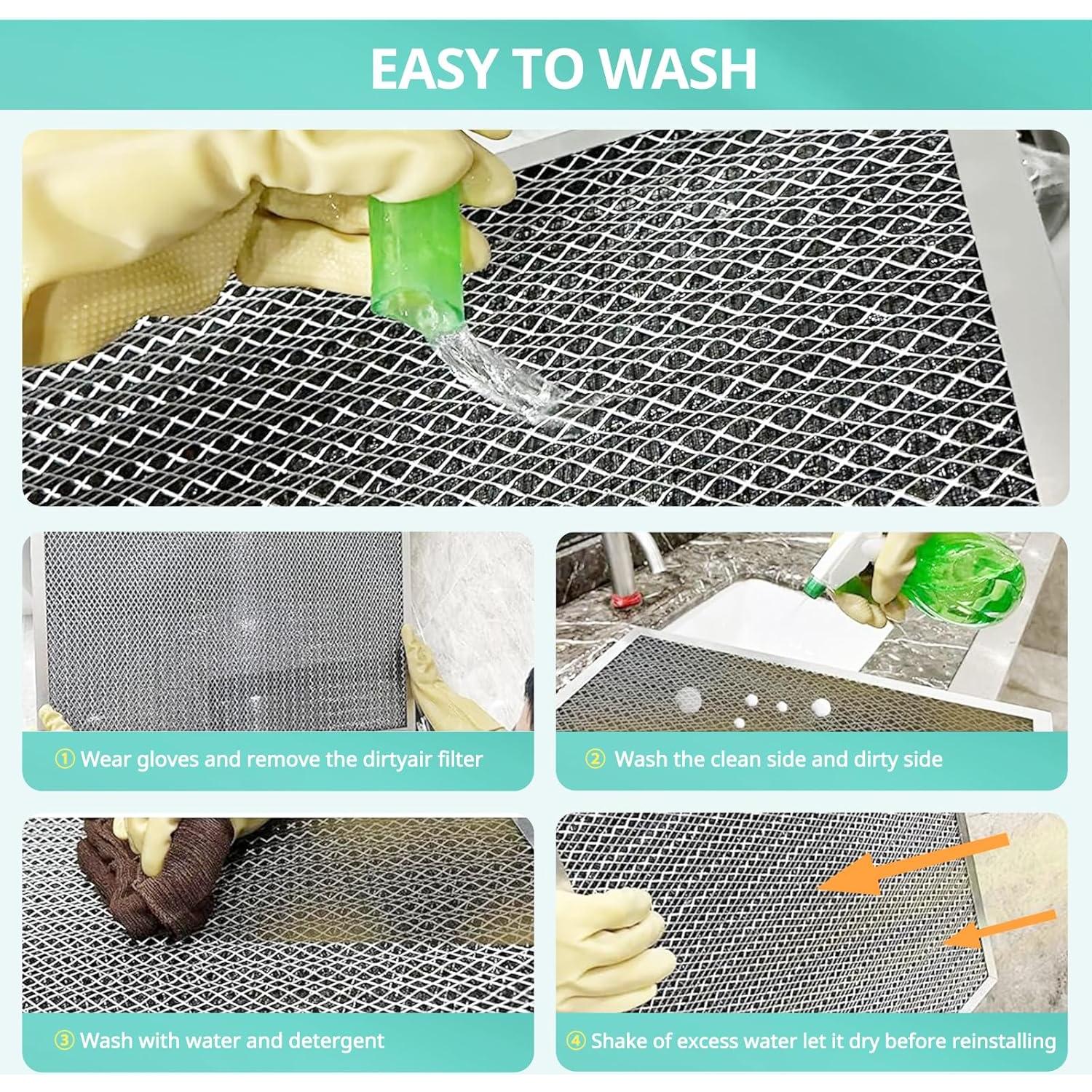 EASY TO WASH

① Wear gloves and remove the dirtyair filter

② Wash the clean side and dirty side

③ Wash with water and detergent

④ Shake of excess water let it dry before reinstalling