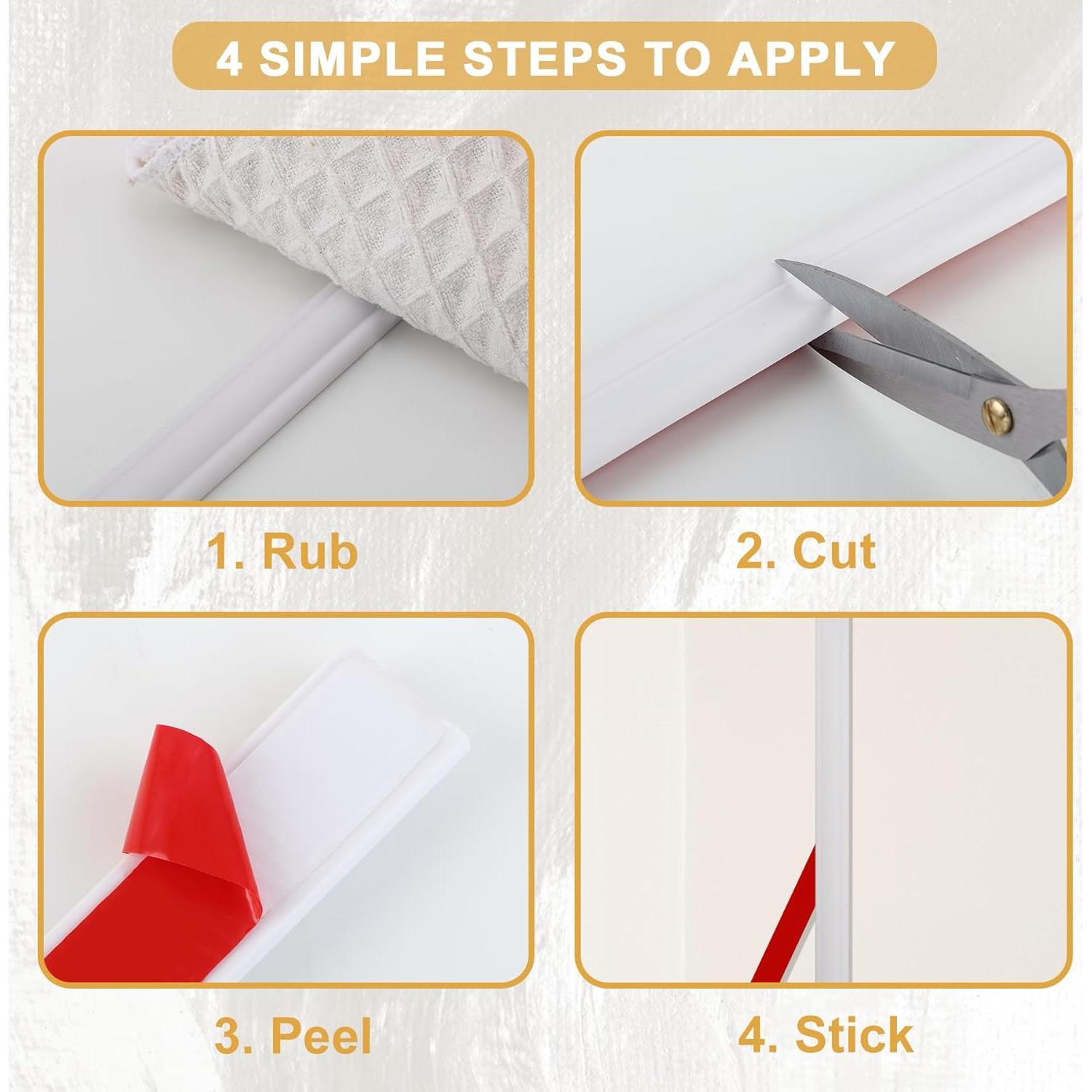 4 SIMPLE STEPS TO APPLY

1. Rub

2. Cut

3. Peel

4. Stick