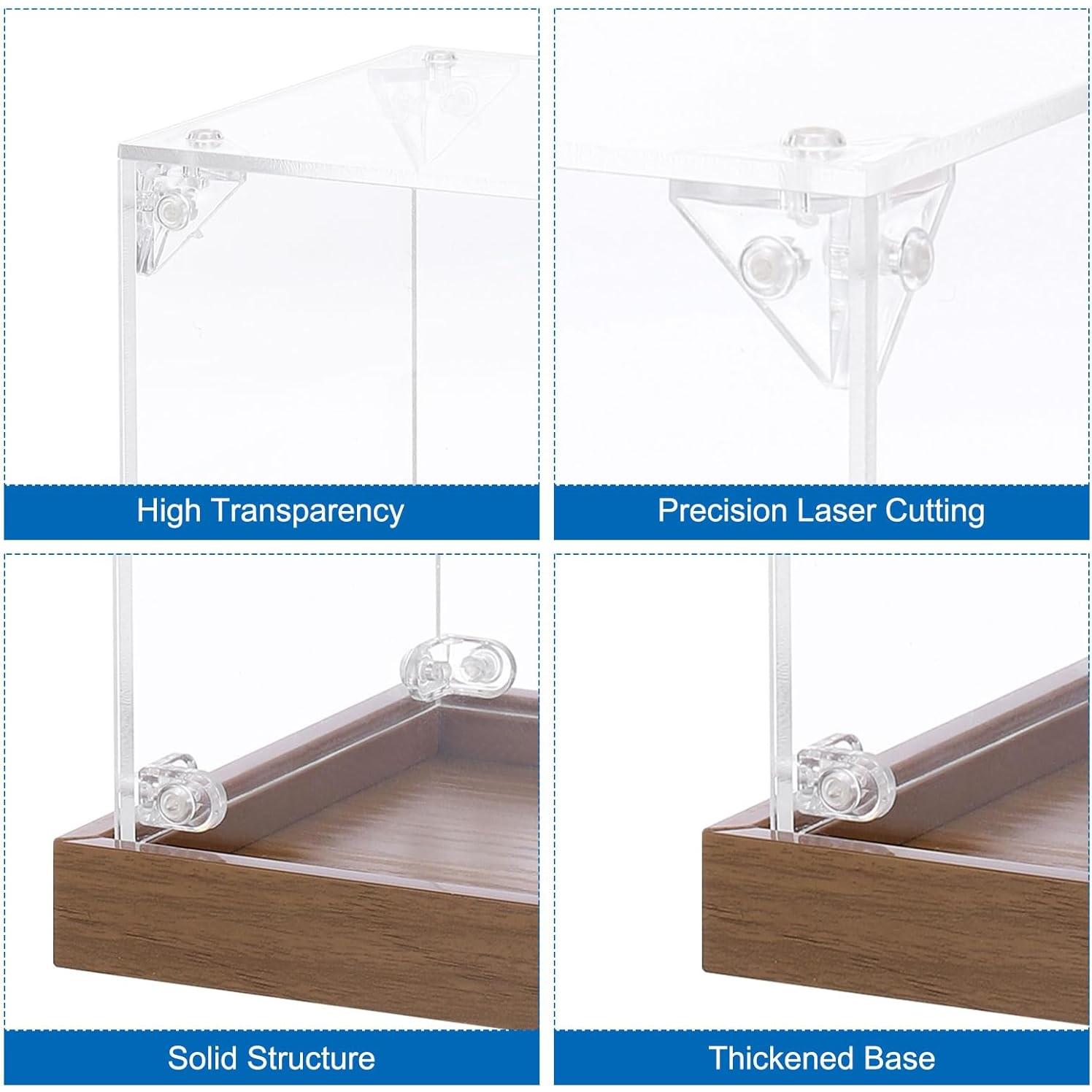 High Transparency

Precision Laser Cutting

Solid Structure

Thickened Base