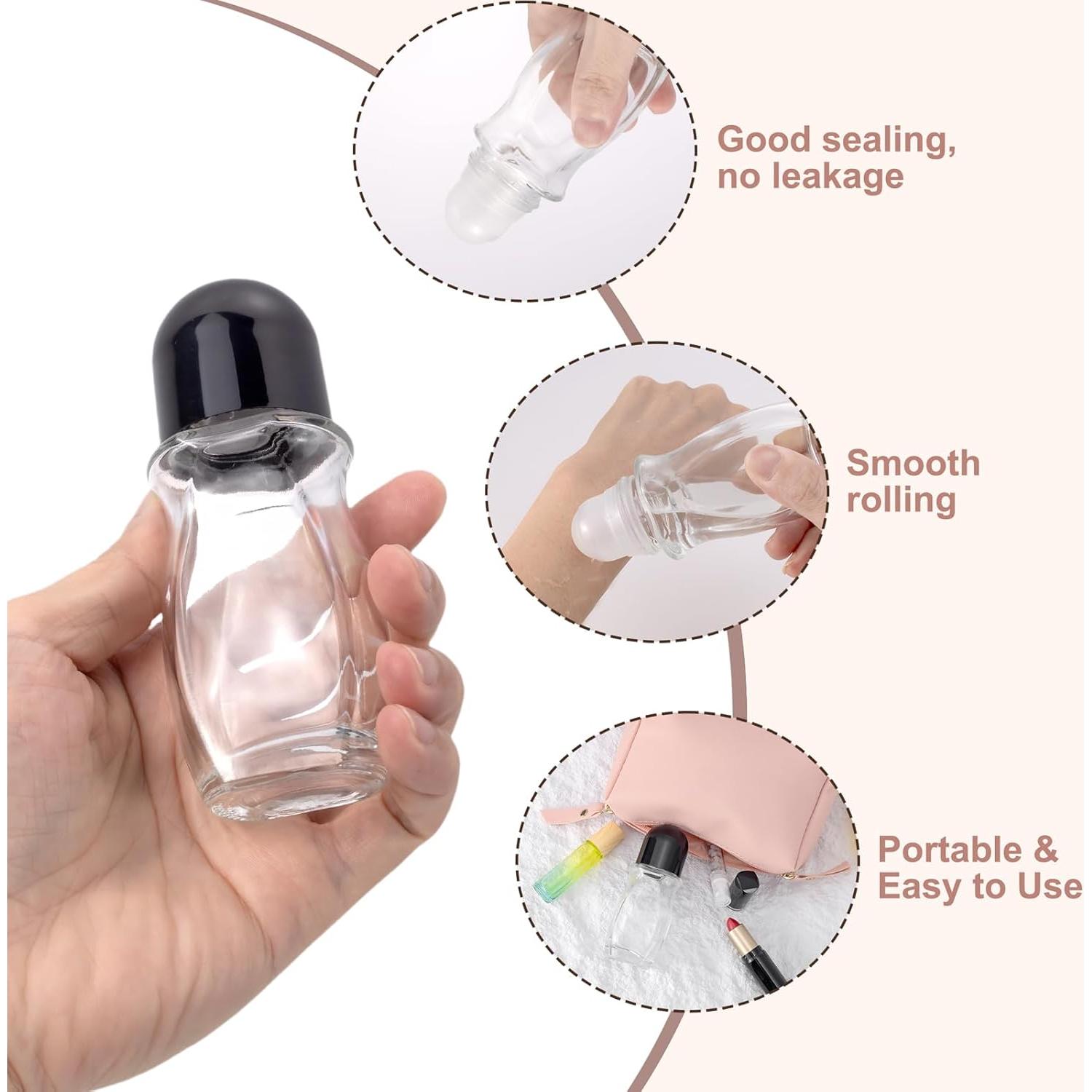 Good sealing, no leakage

Smooth rolling

Portable & Easy to Use