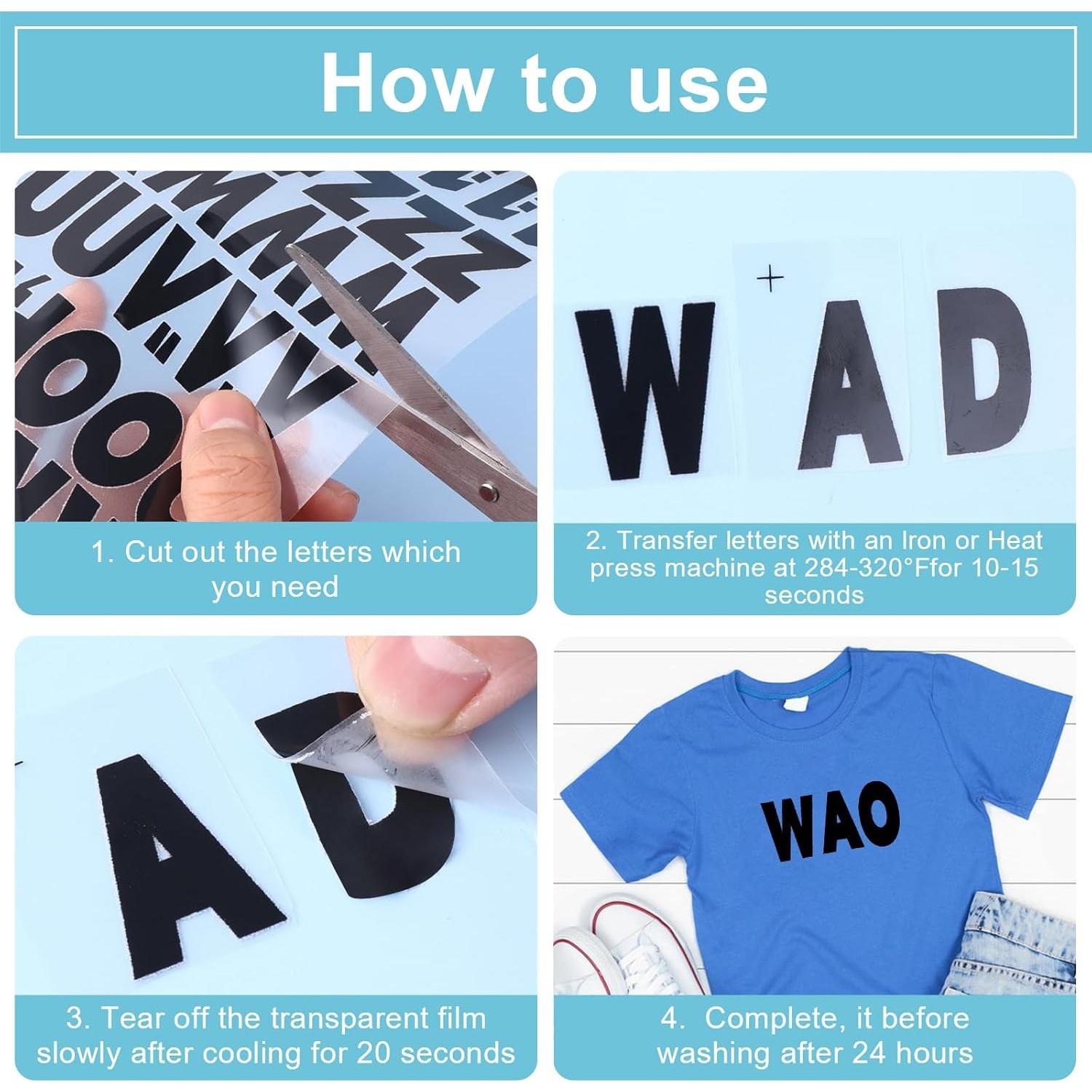 How to use

1. Cut out the letters which you need

W A D

2. Transfer letters with an Iron or Heat press machine at 284-320°Ffor 10-15 seconds

A D

3. Tear off the transparent film slowly after cooling for 20 seconds

WAO

4. Complete, it before washing after 24 hours