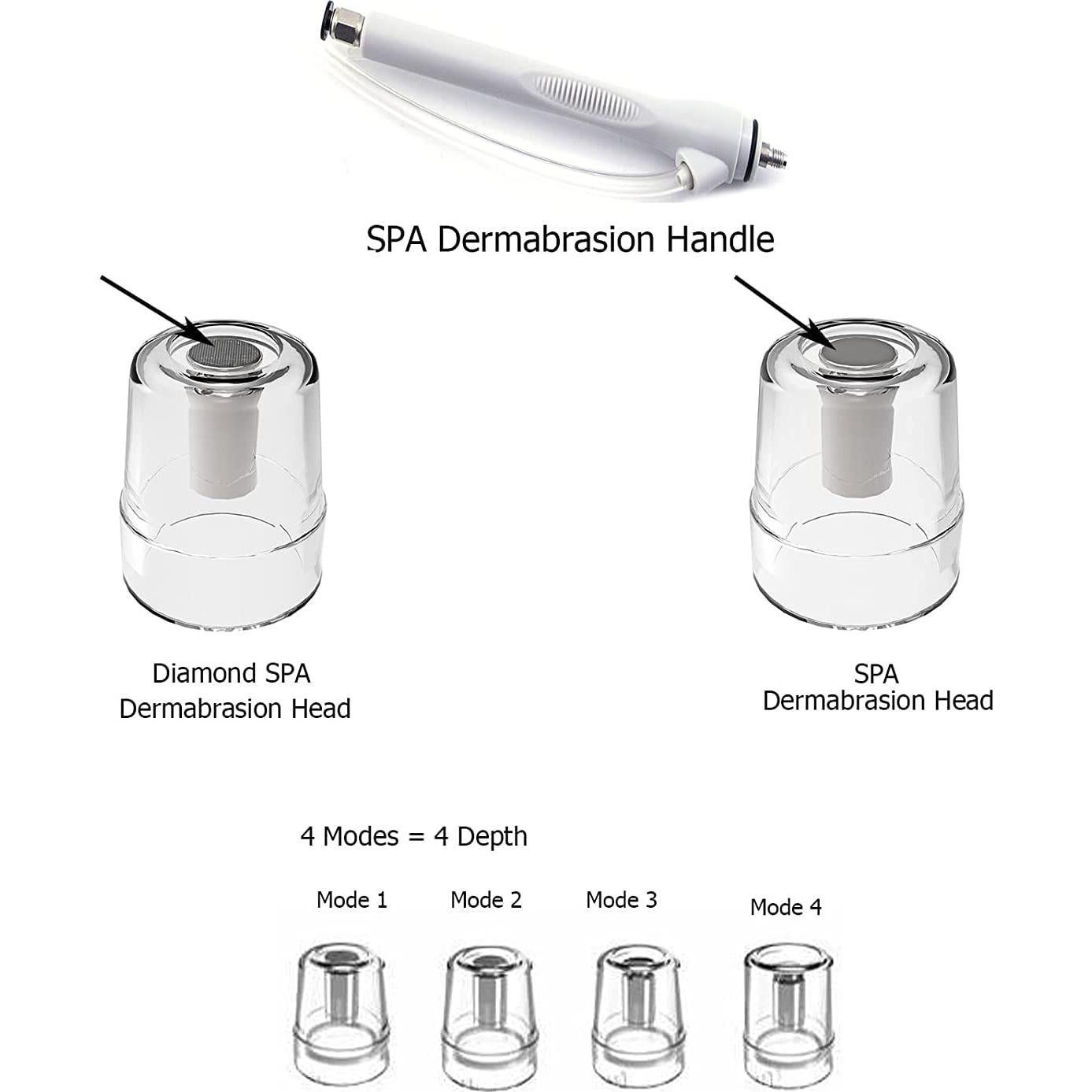 SPA Dermabrasion Handle

Diamond SPA
Dermabrasion Head

SPA
Dermabrasion Head

4 Modes = 4 Depth

Mode 1

Mode 2

Mode 3

Mode 4