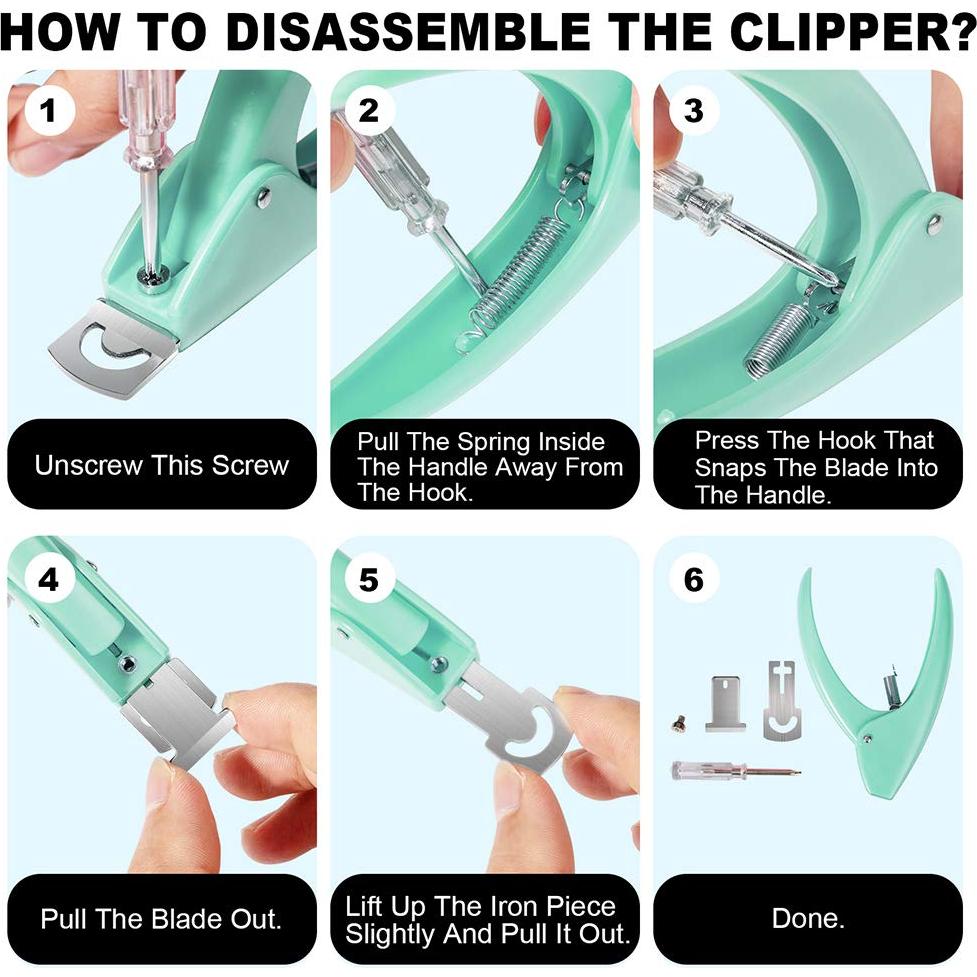 HOW TO DISASSEMBLE THE CLIPPER?

1

Unscrew This Screw

2

Pull The Spring Inside The Handle Away From The Hook.

3

Press The Hook That Snaps The Blade Into The Handle.

4

Pull The Blade Out.

5

Lift Up The Iron Piece Slightly And Pull It Out.

6

Done.