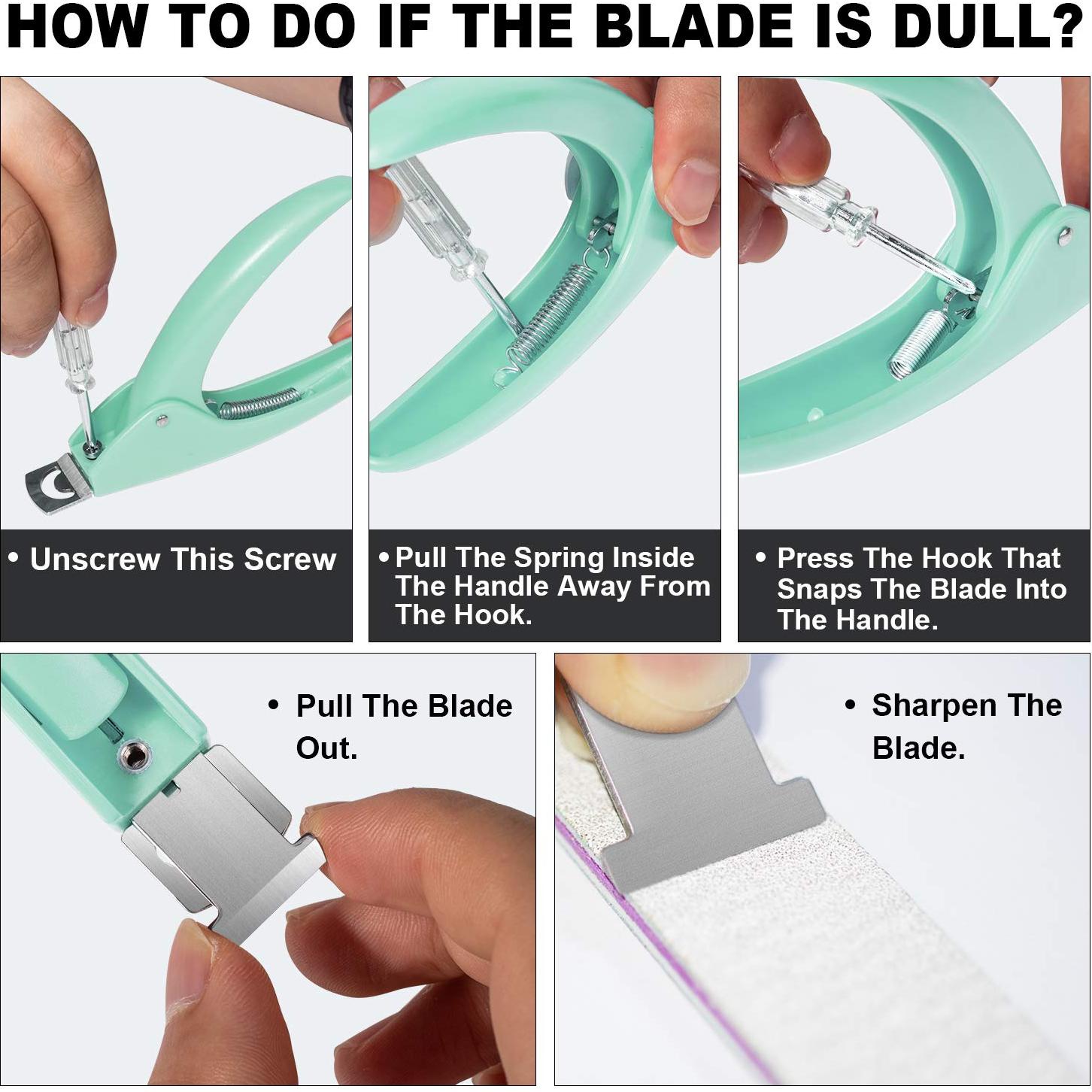 HOW TO DO IF THE BLADE IS DULL?

• Unscrew This Screw

• Pull The Spring Inside The Handle Away From The Hook.

• Press The Hook That Snaps The Blade Into The Handle.

• Pull The Blade Out.

• Sharpen The Blade.