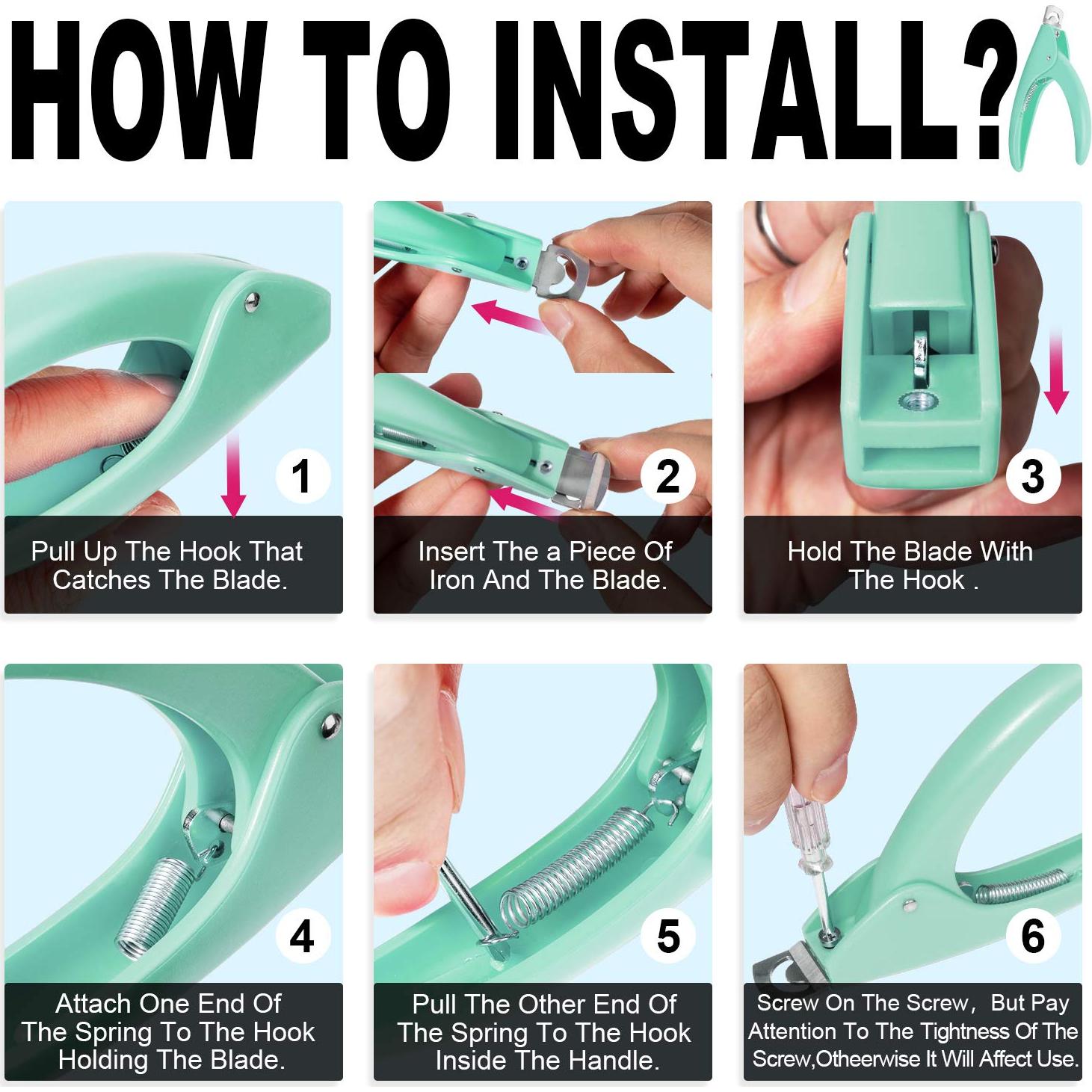 HOW TO INSTALL?

1
Pull Up The Hook That Catches The Blade.

2
Insert The a Piece Of Iron And The Blade.

3
Hold The Blade With The Hook .

4
Attach One End Of The Spring To The Hook Holding The Blade.

5
Pull The Other End Of The Spring To The Hook Inside The Handle.

6
Screw On The Screw, But Pay Attention To The Tightness Of The Screw,Otheerwise It Will Affect Use.