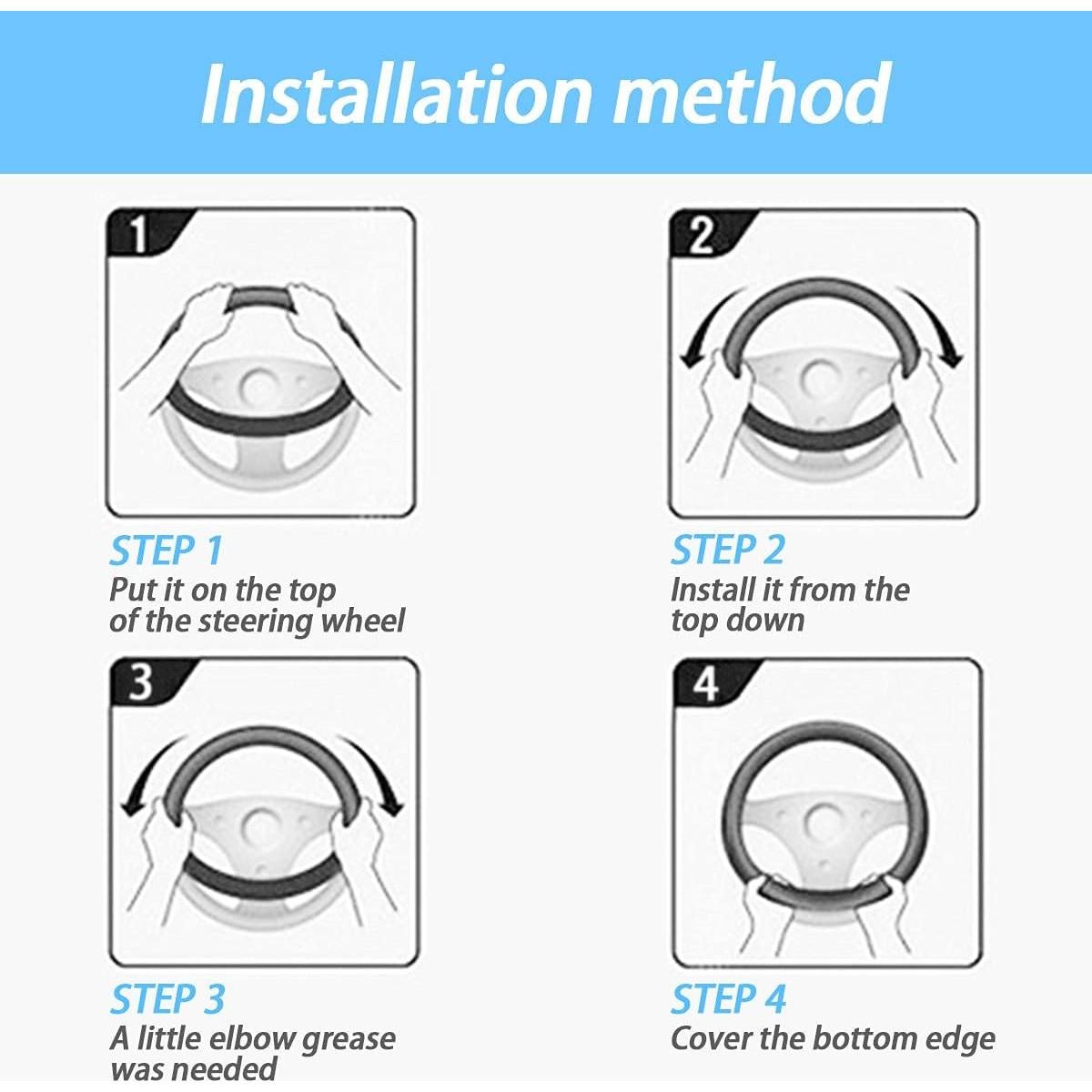 Installation method

1

STEP 1
Put it on the top of the steering wheel

2

STEP 2
Install it from the top down

3

STEP 3
A little elbow grease was needed

4

STEP 4
Cover the bottom edge