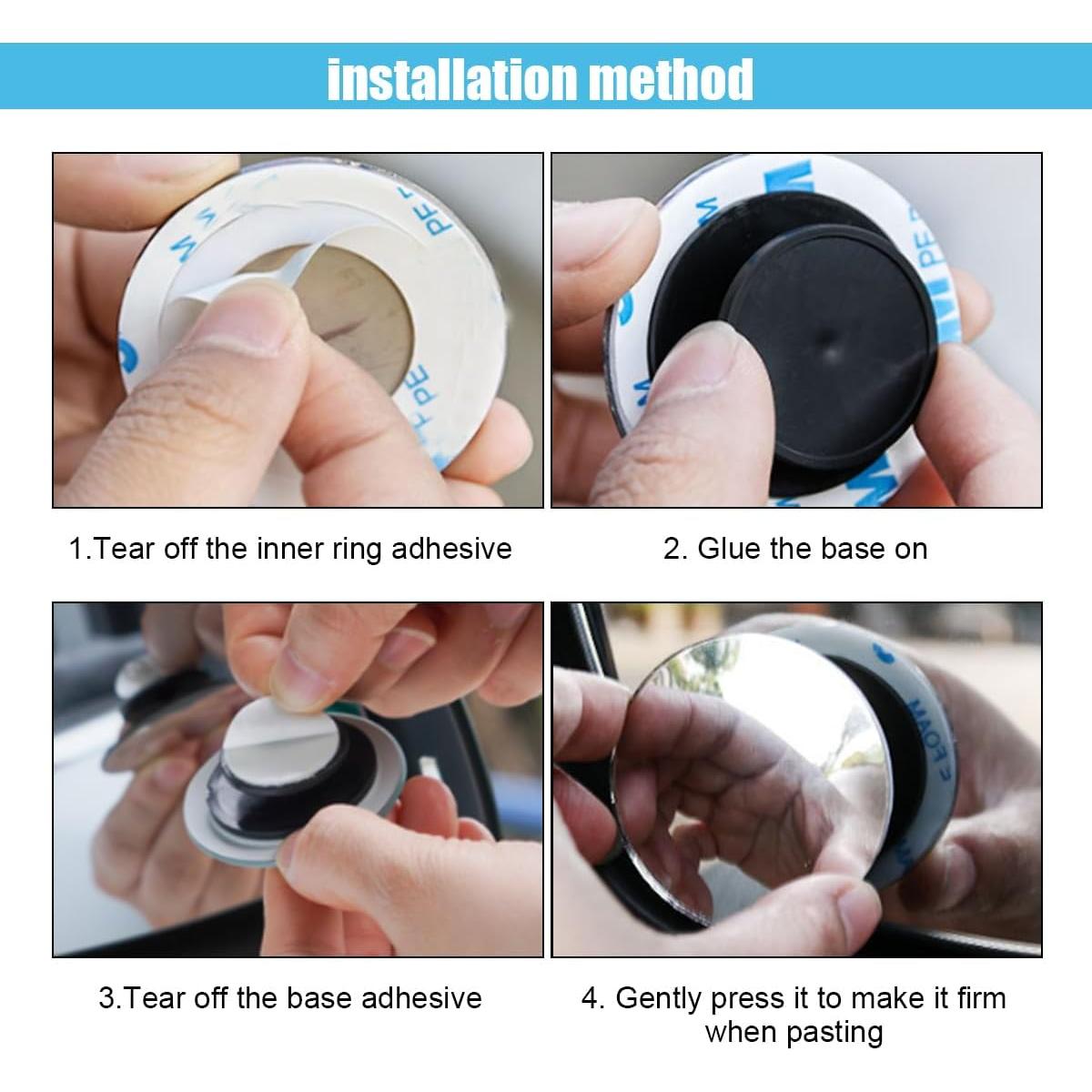 installation method

1.Tear off the inner ring adhesive

2. Glue the base on

3.Tear off the base adhesive

4. Gently press it to make it firm when pasting