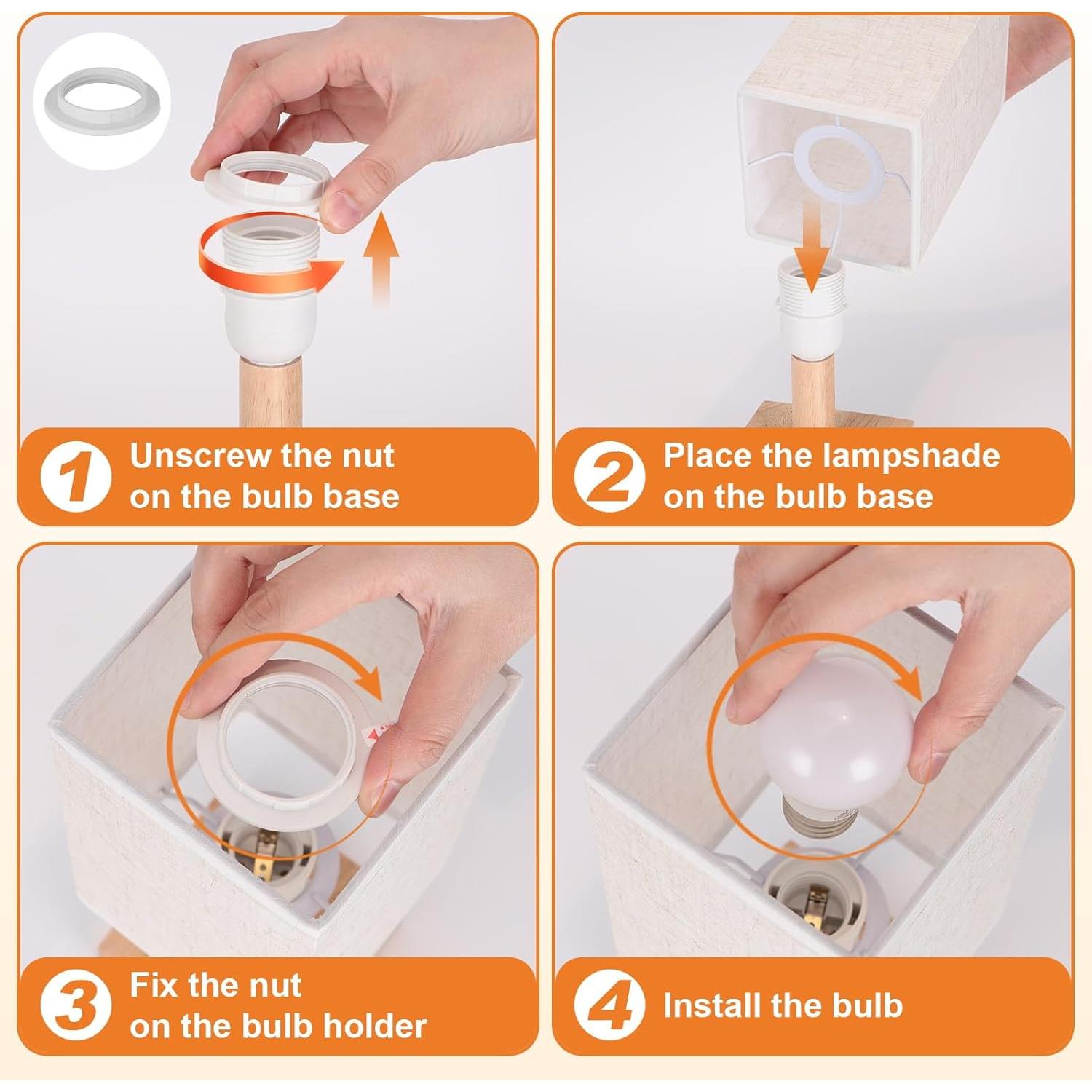 1 Unscrew the nut on the bulb base

2 Place the lampshade on the bulb base

3 Fix the nut on the bulb holder

4 Install the bulb