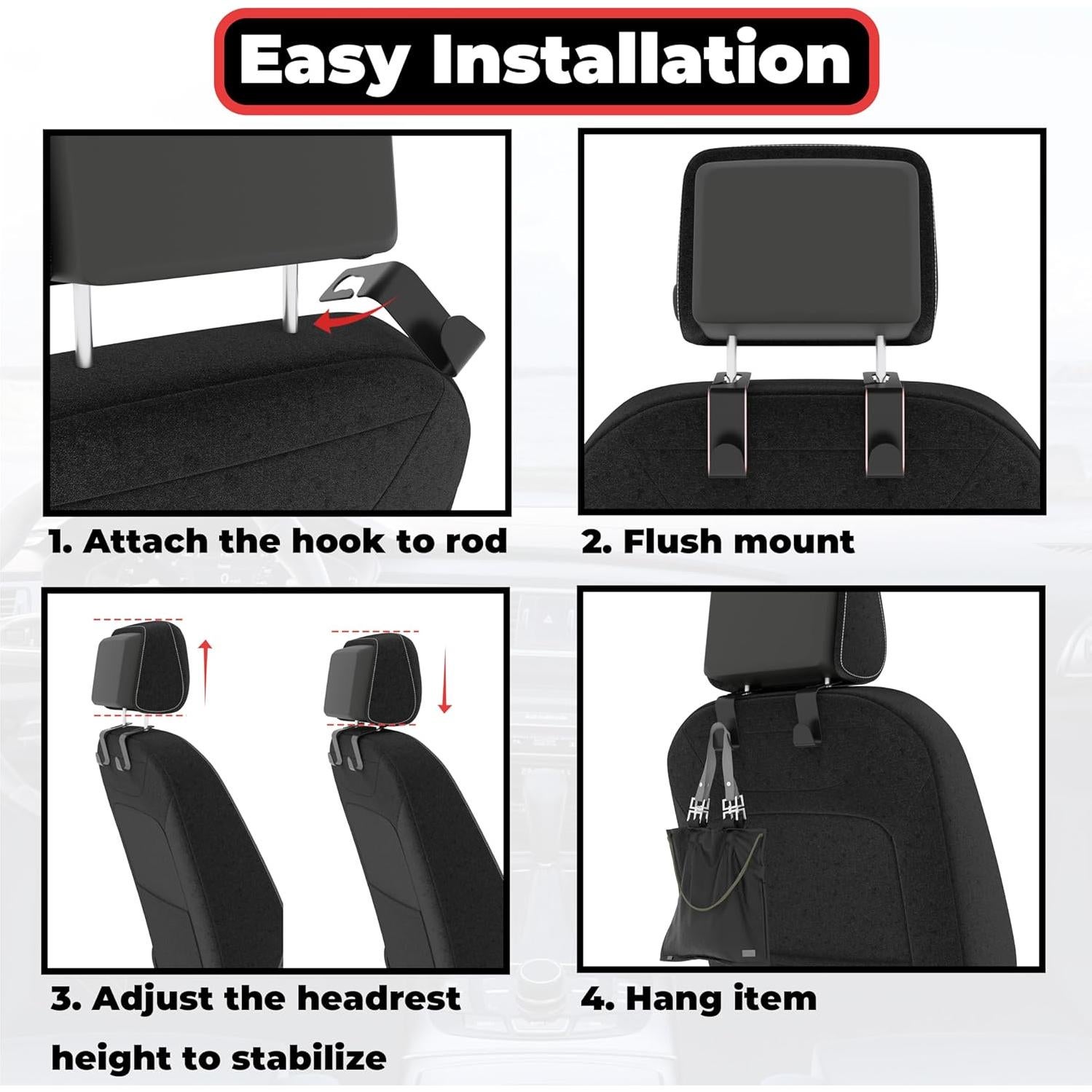 Easy Installation

1. Attach the hook to rod

2. Flush mount

3. Adjust the headrest height to stabilize

4. Hang item