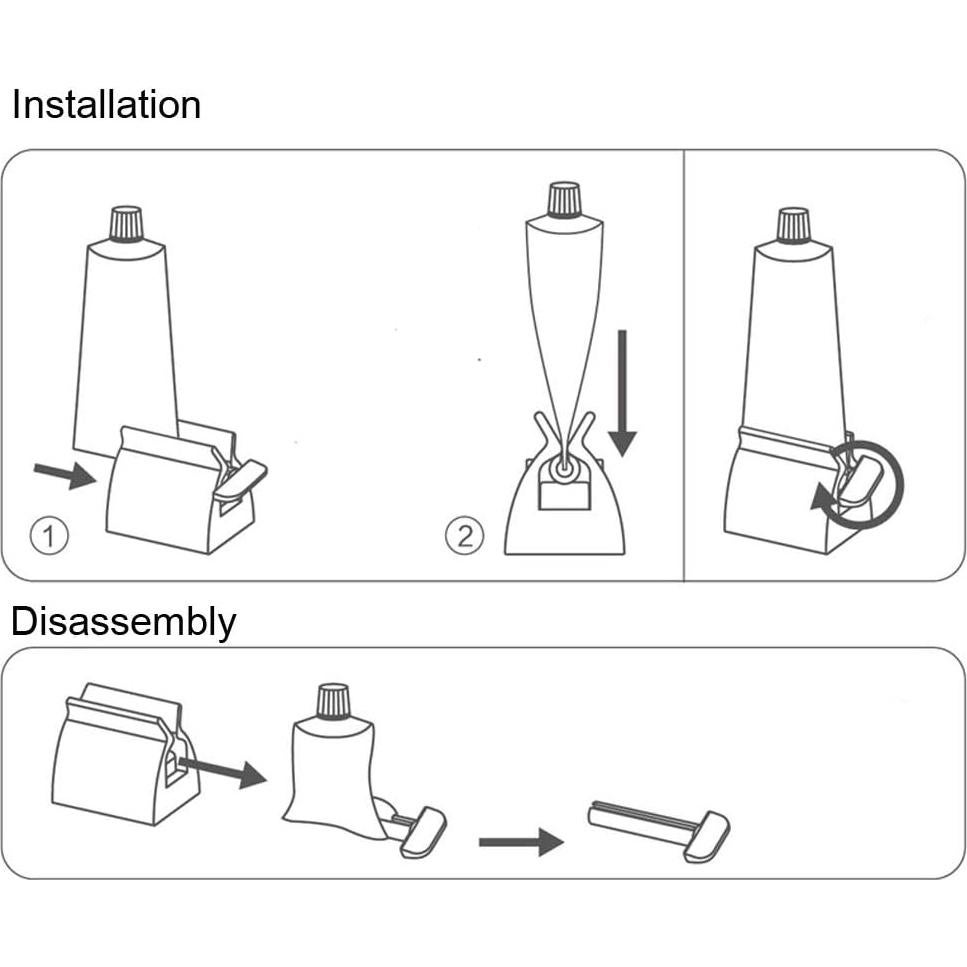 Installation

①

②

Disassembly