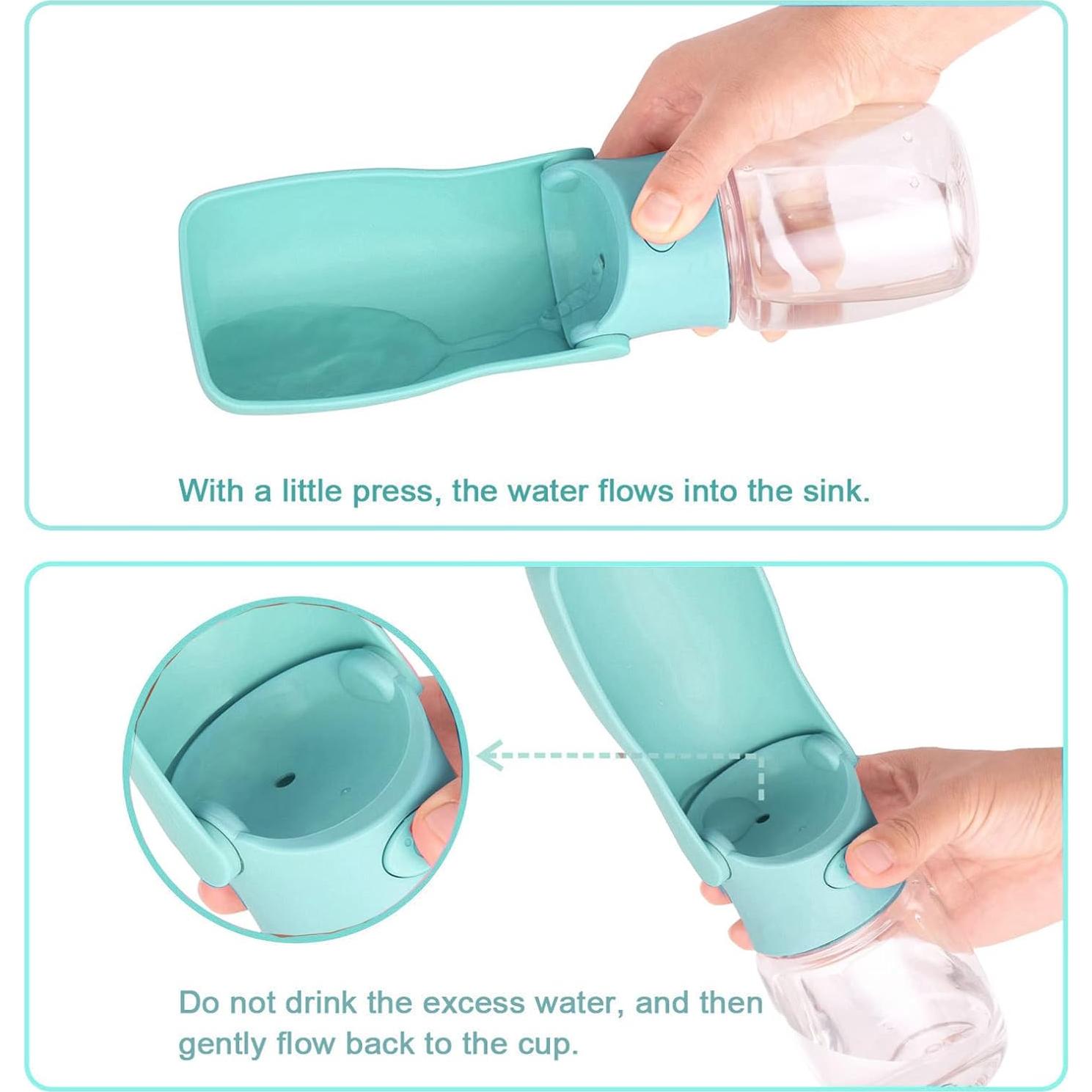 With a little press, the water flows into the sink.

Do not drink the excess water, and then gently flow back to the cup.