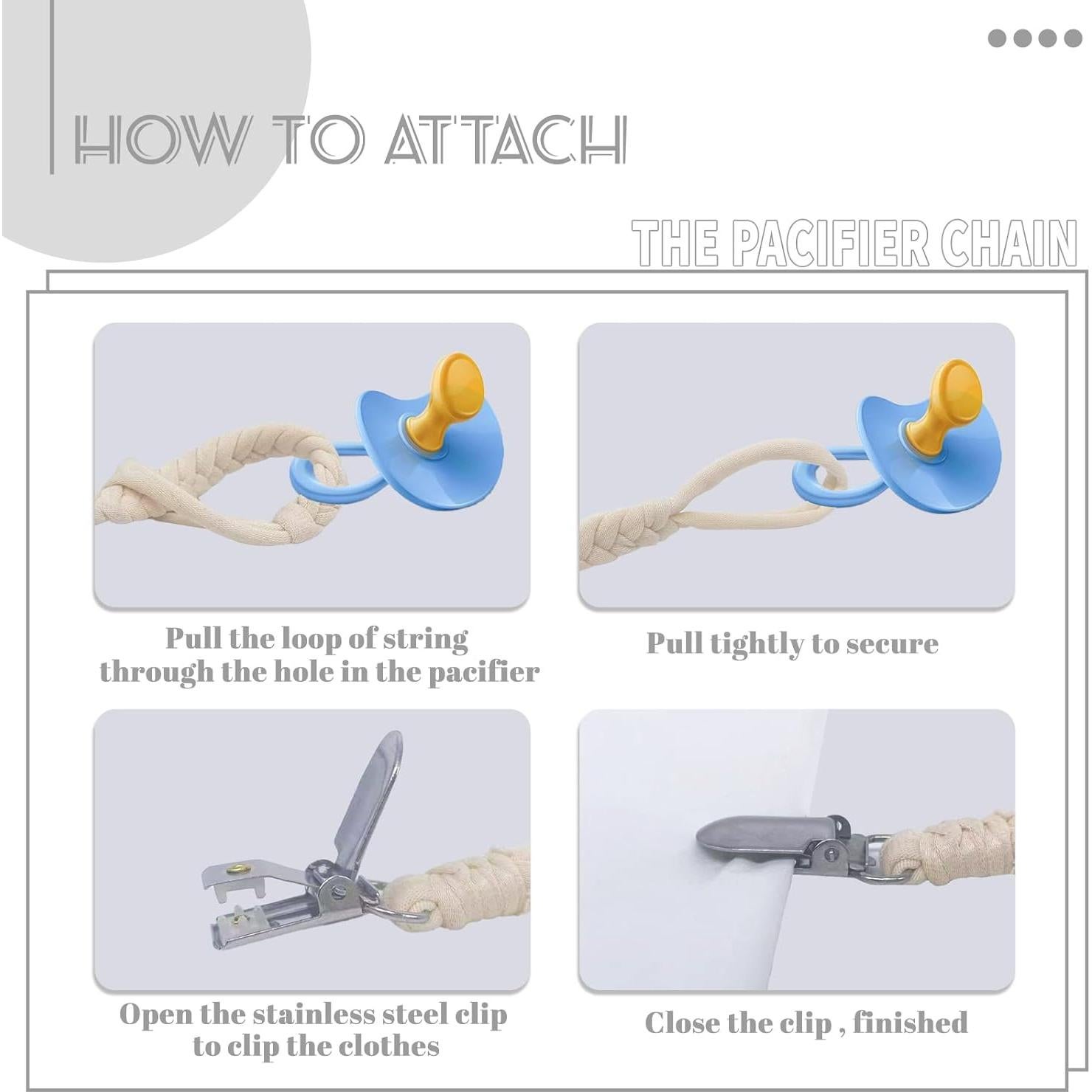 HOW TO ATTACH

THE PACIFIER CHAIN

Pull the loop of string through the hole in the pacifier

Pull tightly to secure

Open the stainless steel clip to clip the clothes

Close the clip , finished