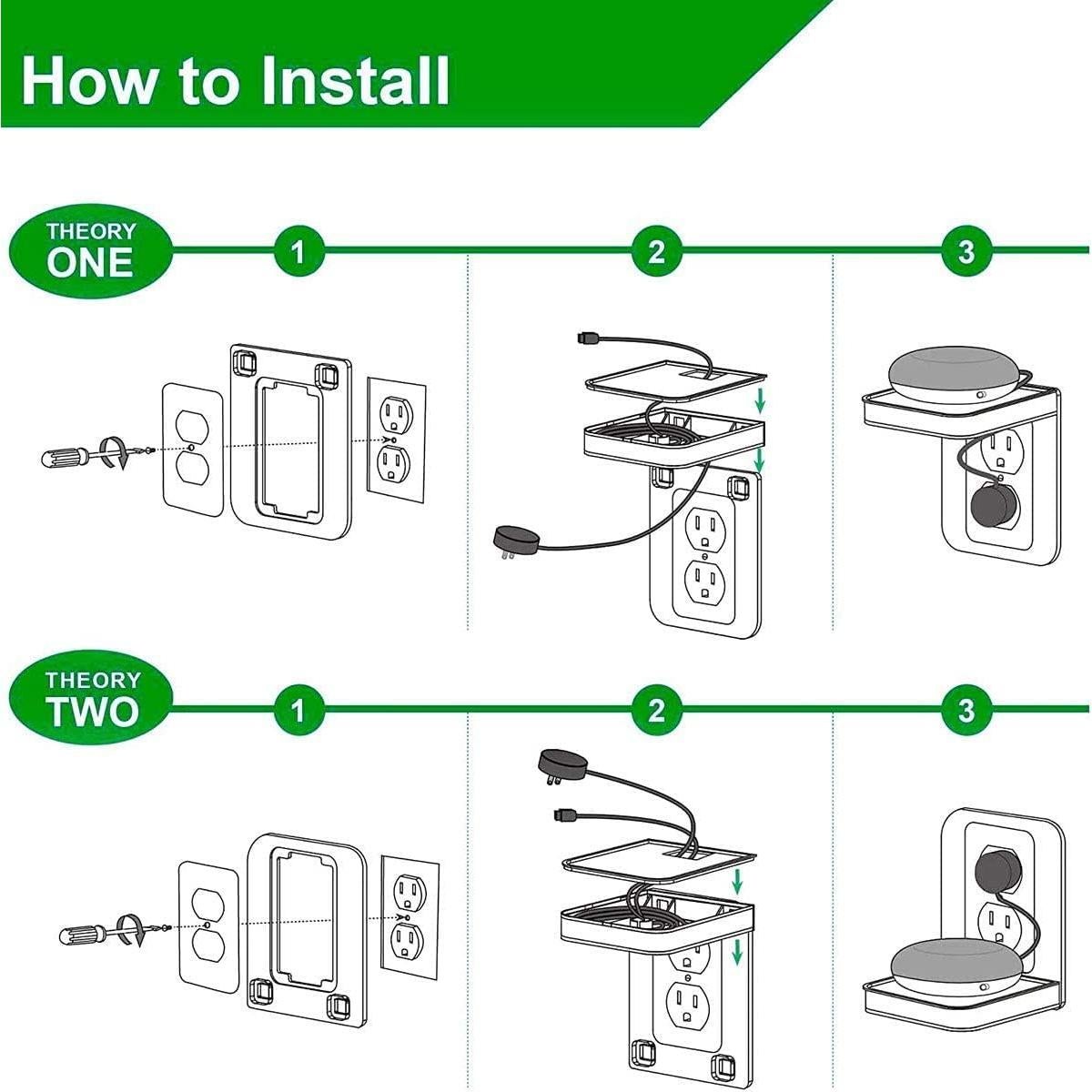 How to Install

THEORY ONE

1

2

3

THEORY TWO

1

2

3