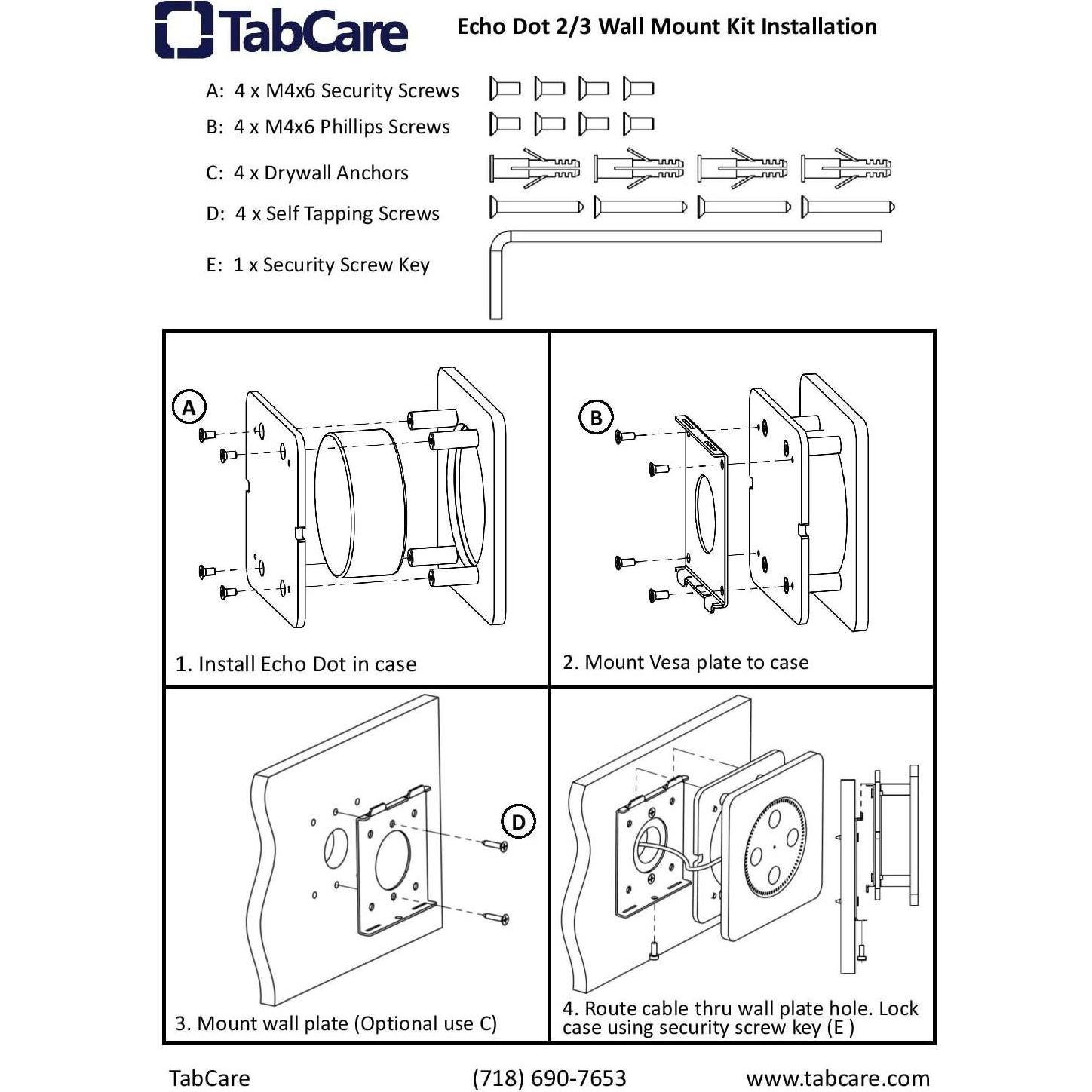 TabCare

Echo Dot 2/3 Wall Mount Kit Installation

A: 4 x M4x6 Security Screws
B: 4 x M4x6 Phillips Screws
C: 4 x Drywall Anchors
D: 4 x Self Tapping Screws
E: 1 x Security Screw Key

A

1. Install Echo Dot in case

B

2. Mount Vesa plate to case

D

3. Mount wall plate (Optional use C)

4. Route cable thru wall plate hole. Lock case using security screw key (E )

TabCare (718) 690-7653 www.tabcare.com